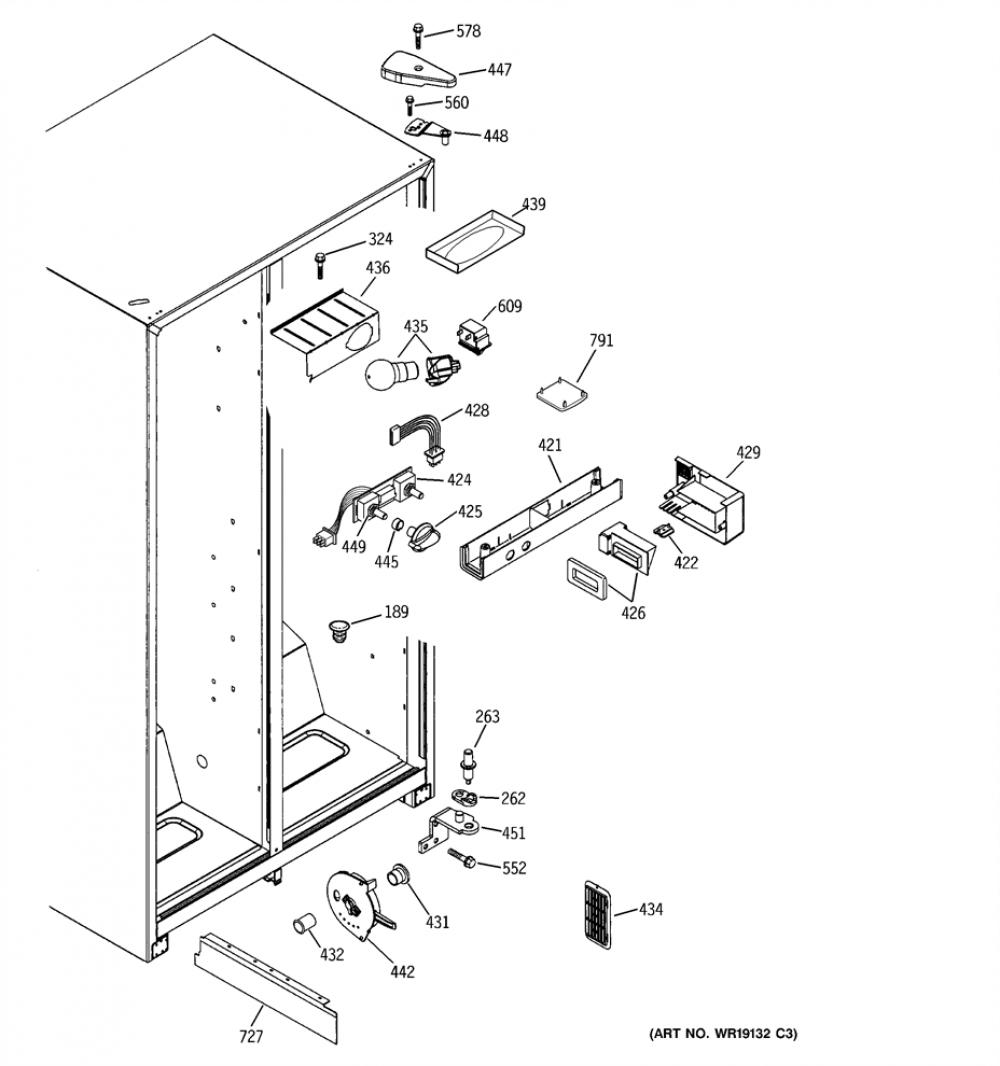 578
447
560
448
439
324
436
609
435
791
428
421
429
424
425
449
445
422
426
189
263
262
451
552
431
434
432
442
727
(ART NO. WR19132 C3)