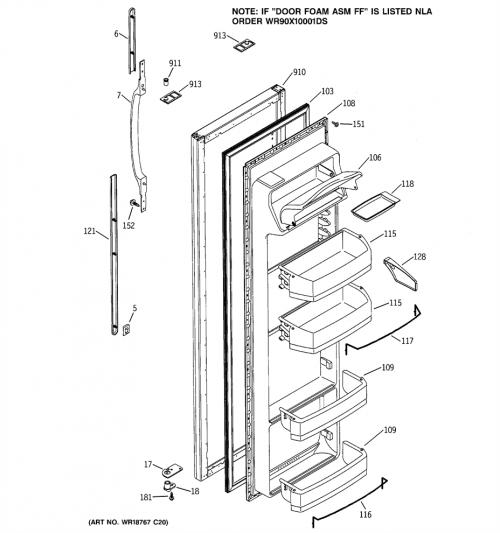 NOTE: IF "DOOR FOAM ASM FF" IS LISTED NLA ORDER WR90X10001DS

6
913
911
913
910
7
103
108
151
106
118
152
121
115
128
115
5
117
109
109
17
18
181
116

(ART NO. WR18767 C20)