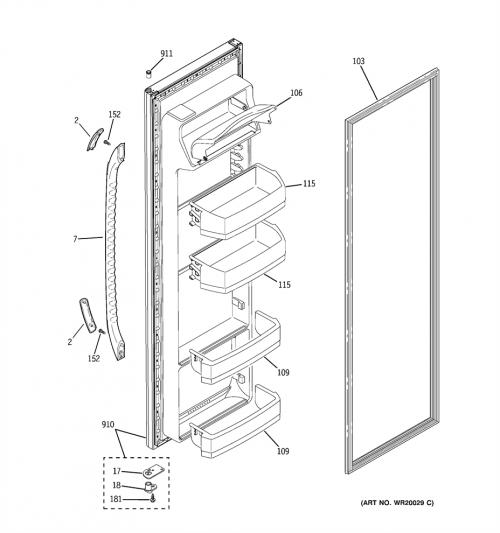 911
103
106
2
152
115
7
115
2
152
109
910
109
17
18
181
(ART NO. WR20029 C)