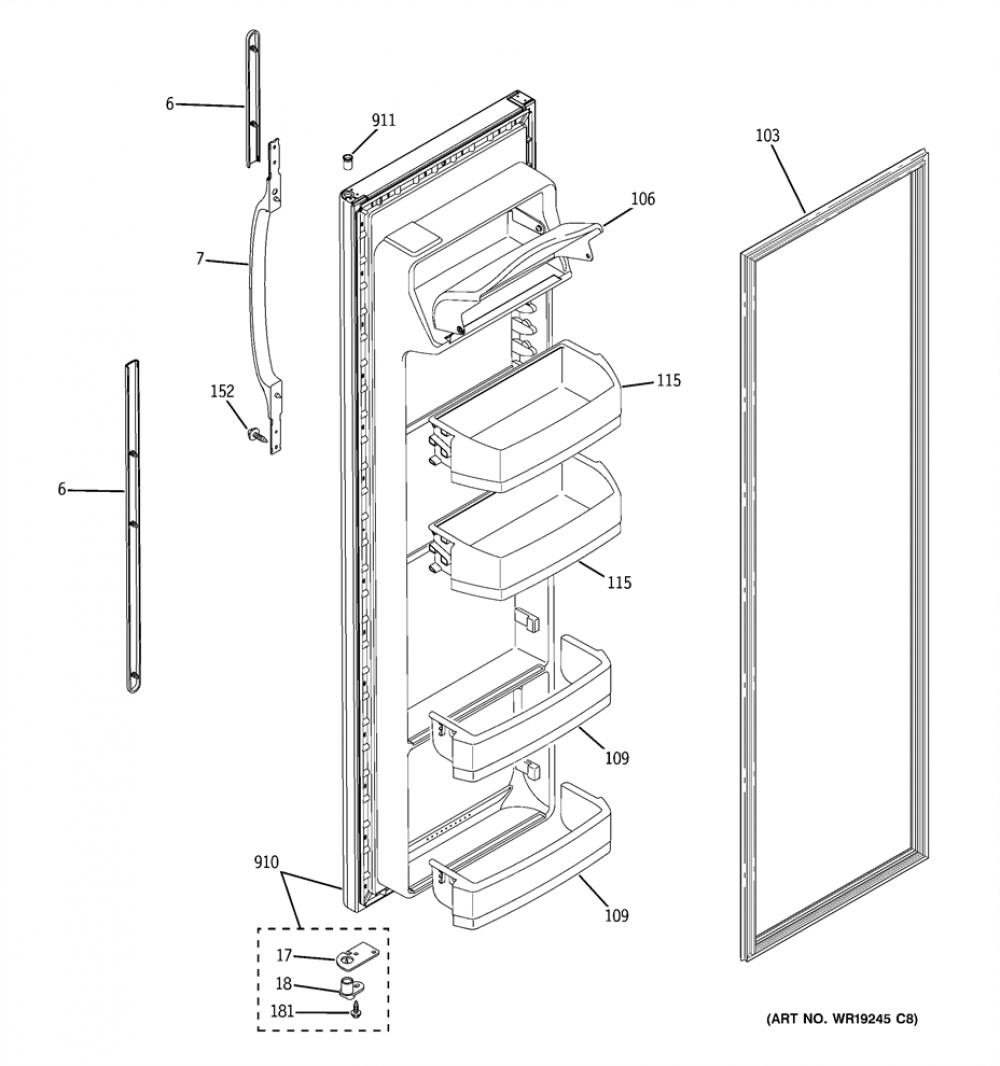 6

911

103

106

7

115

152

6

115

109

910

109

17

18

181

(ART NO. WR19245 C8)