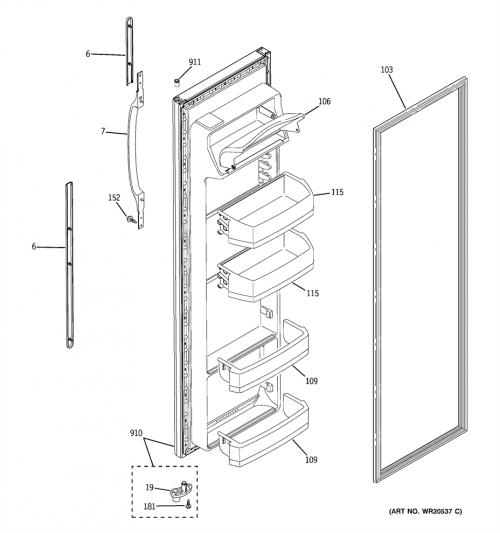 6
911
103
106
7
115
152
6
115
109
910
109
19
181
(ART NO. WR20537 C)