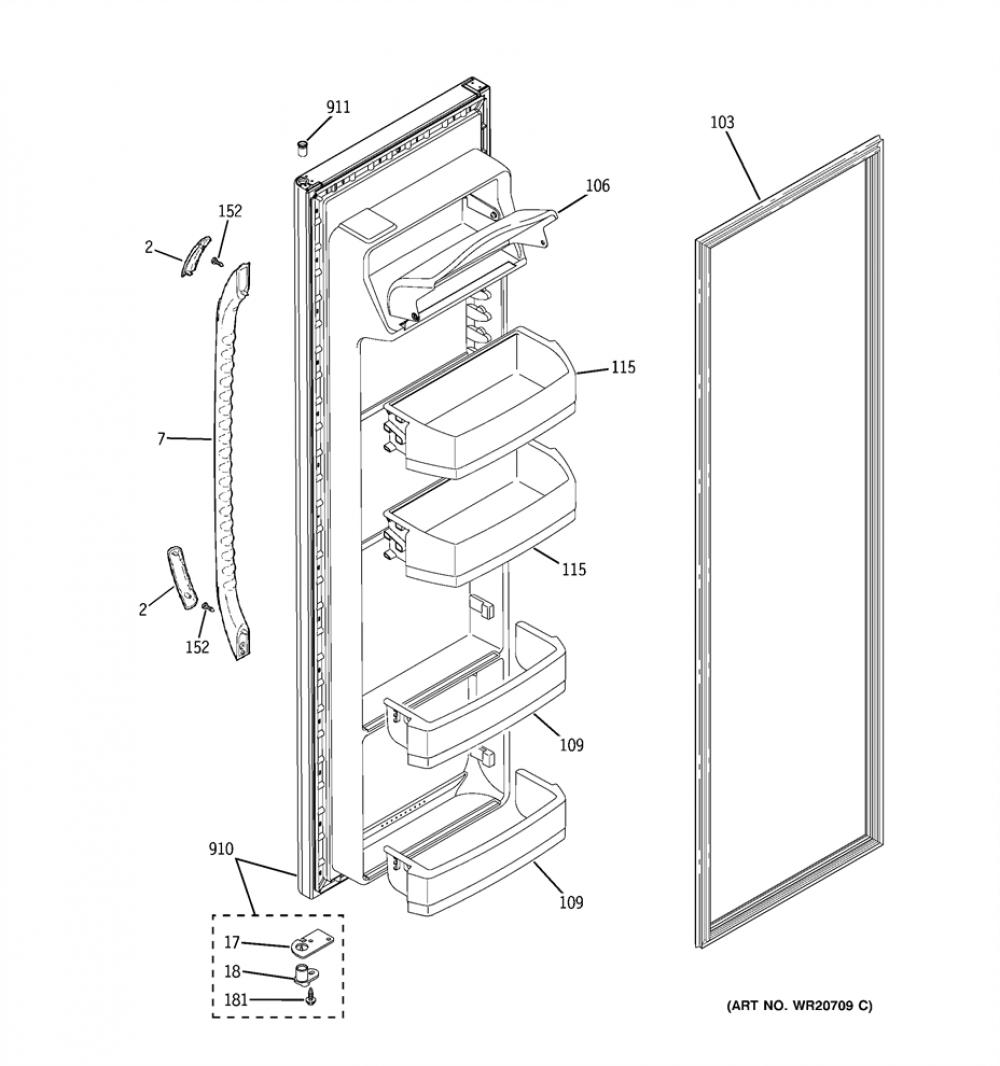 911
103
106
152
2
115
7
115
2
152
109
910
109
17
18
181
(ART NO. WR20709 C)