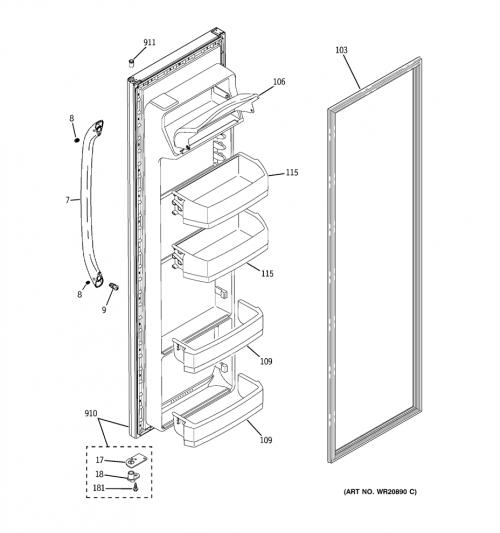 911
103
106
8
115
7
115
8
9
109
910
109
17
18
181
(ART NO. WR20890 C)