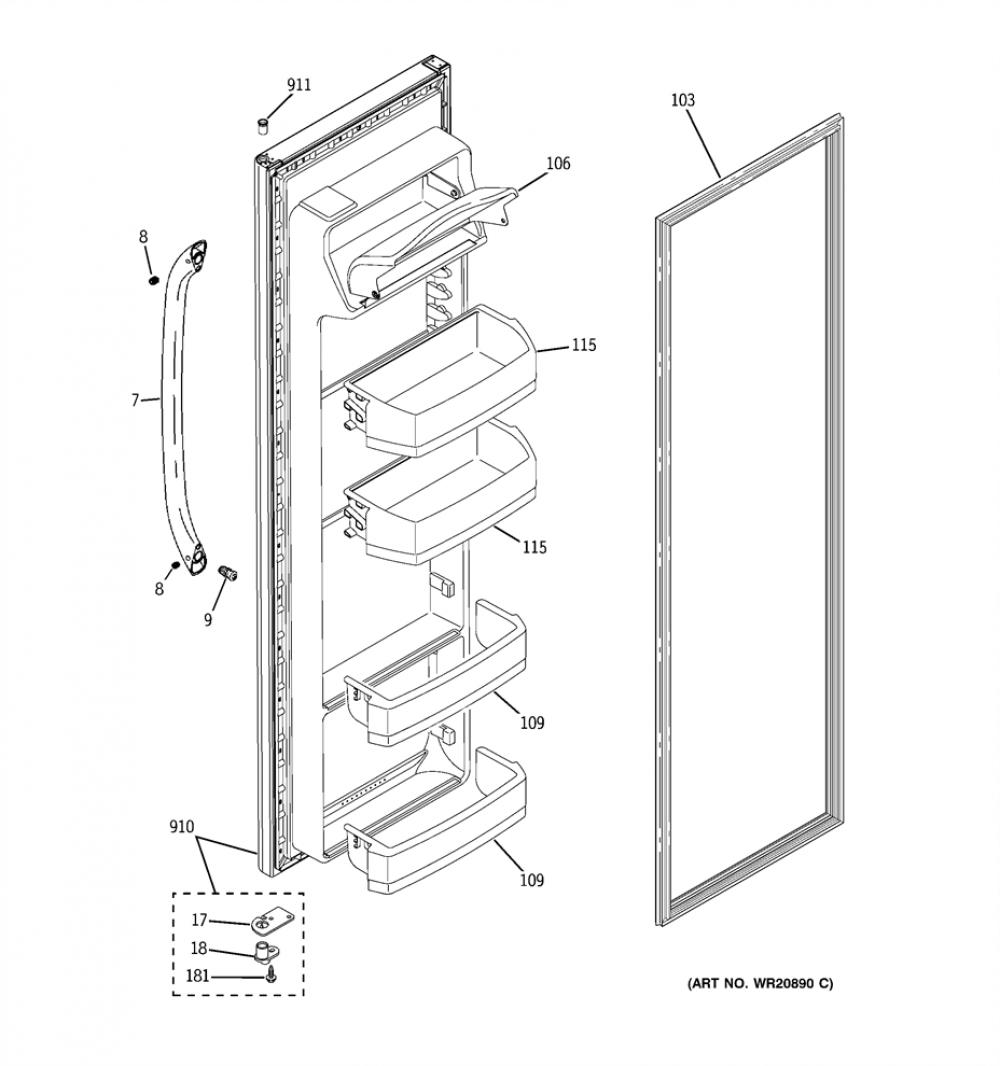 911

103

106

8

115

7

115

8

9

109

910

109

17

18

181

(ART NO. WR20890 C)