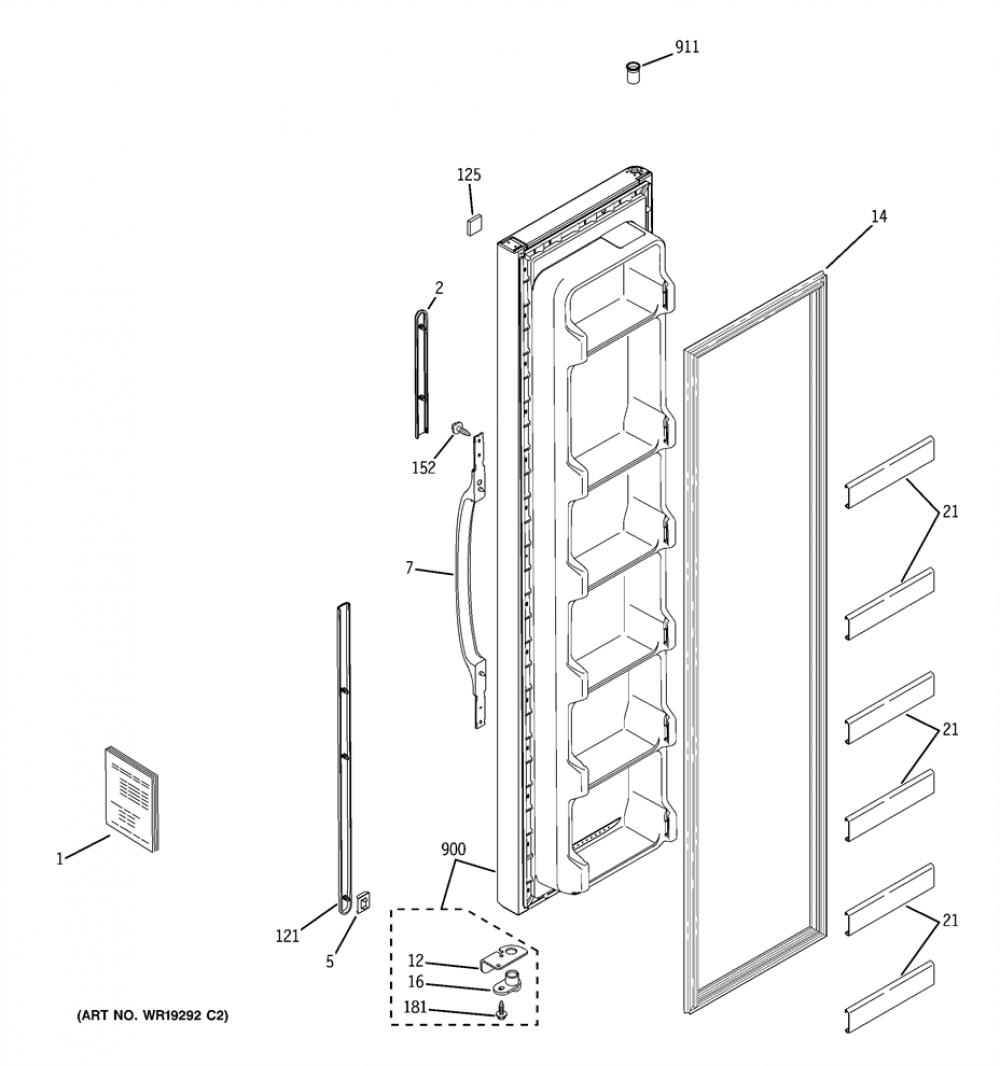 911

125

14

2

152

21

7

21

1

900

21

121

5

12

16

181

(ART NO. WR19292 C2)