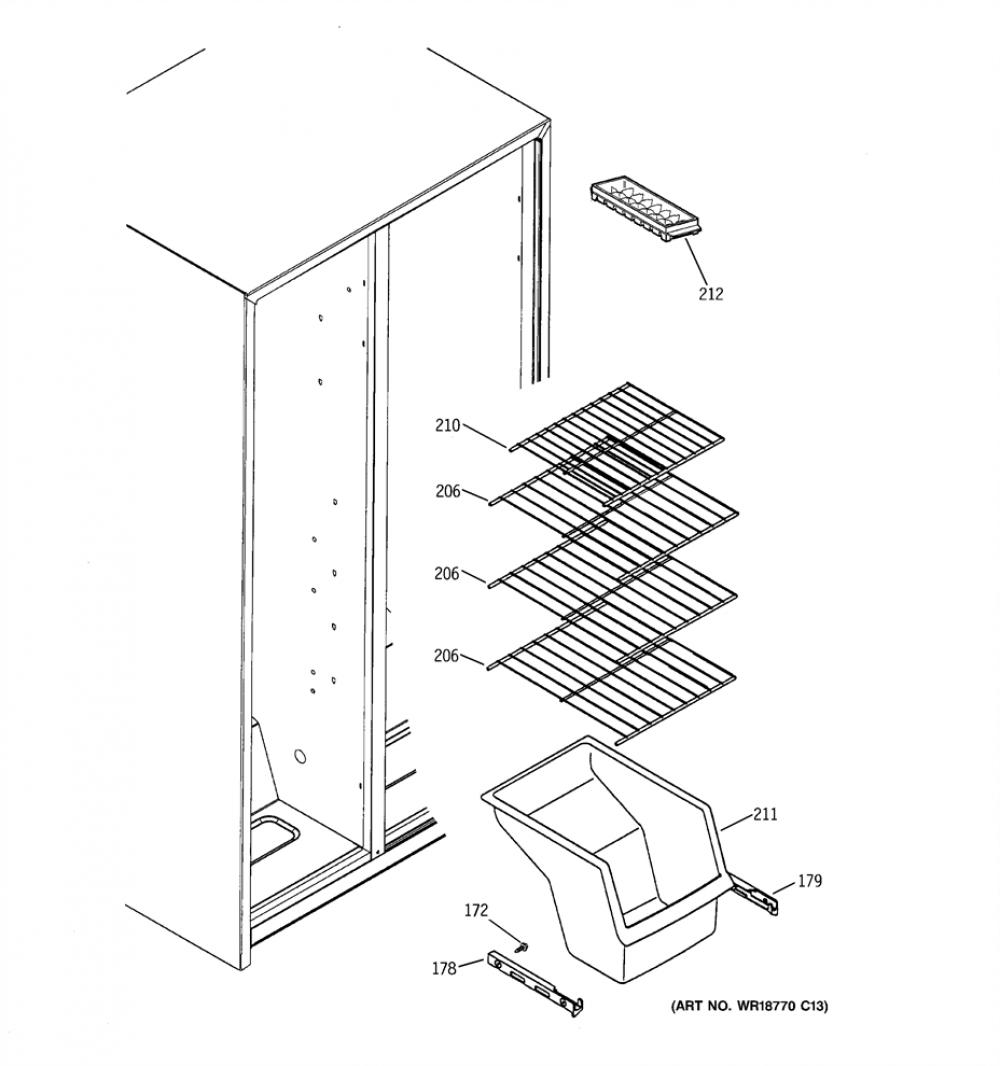 212

210

206

206

206

211

179

172

178

(ART NO. WR18770 C13)