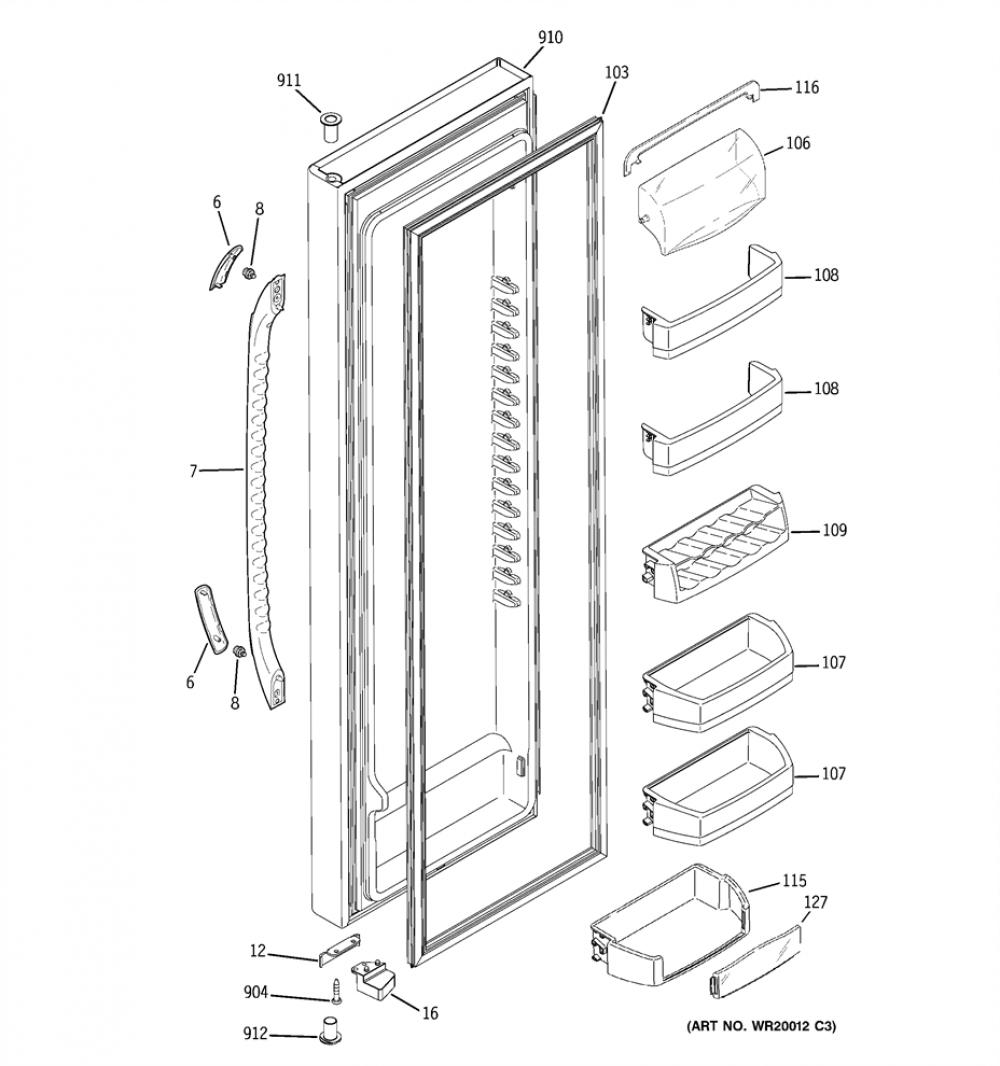 910
911
103
116
106
6
8
108
108
7
109
107
6
8
107
115
127
12
904
16
912
(ART NO. WR20012 C3)