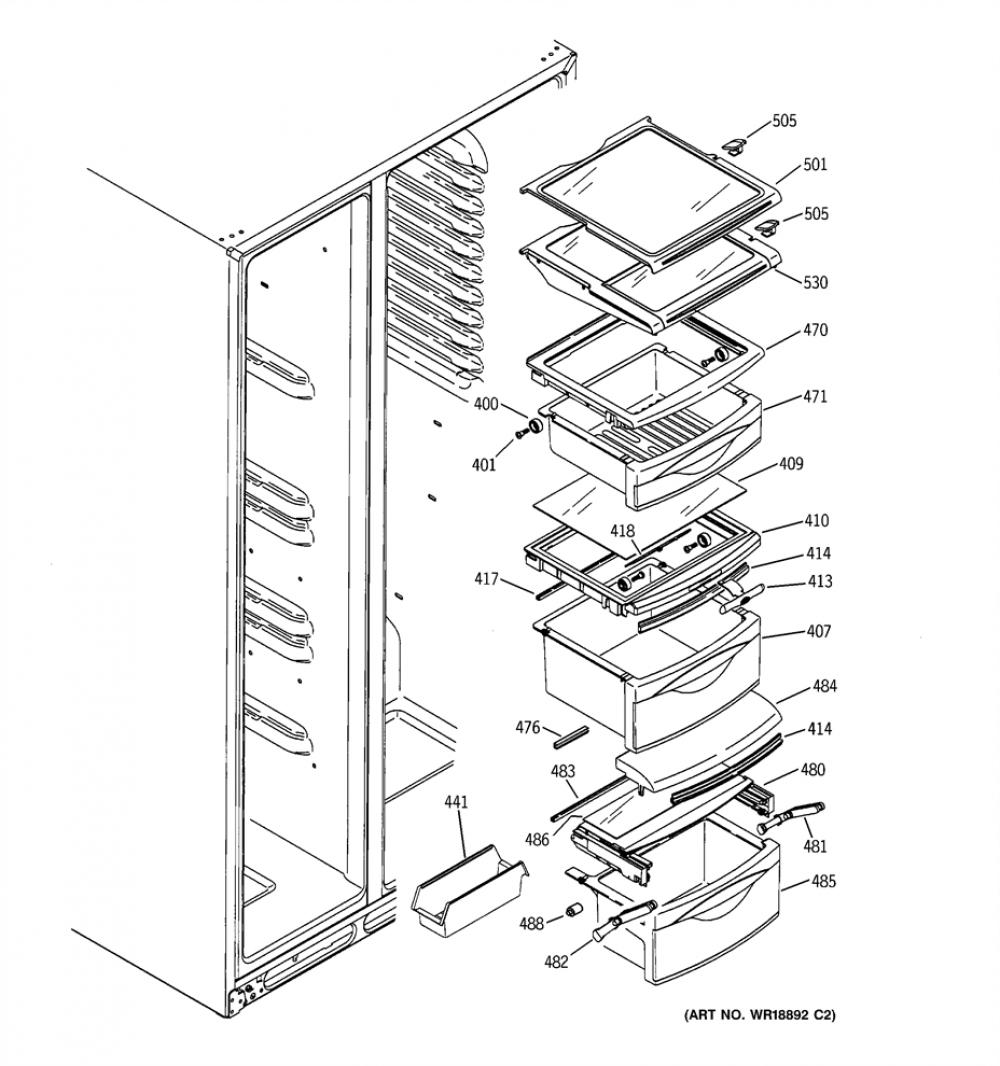 505
501
505
530
470
400
471
401
409
418
410
414
417
413
407
484
476
414
483
480
441
486
481
485
488
482
(ART NO. WR18892 C2)