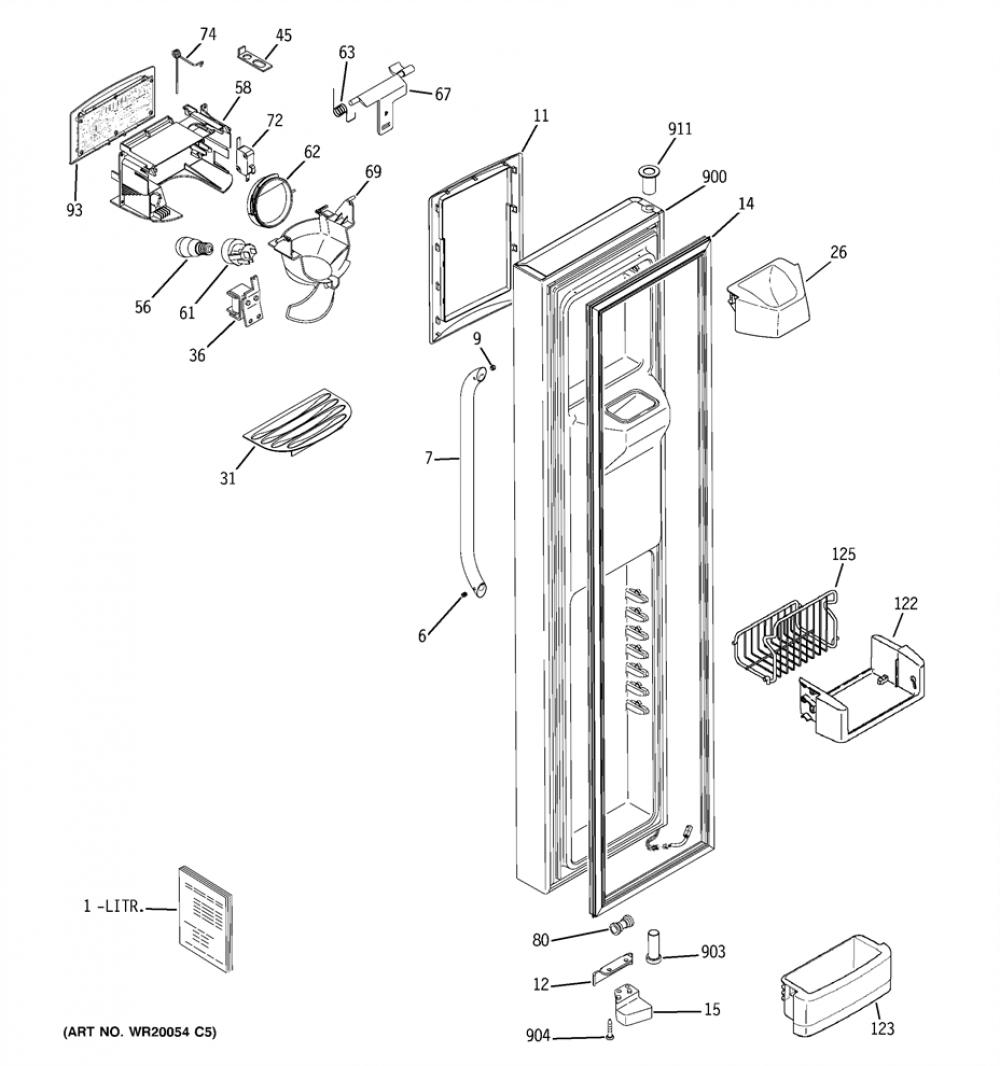 74
45
63
67
58
72
62
69
93
56
61
36
11
911
900
14
26
9
31
7
6
125
122
1 -LITR.
80
903
12
15
904
123
(ART NO. WR20054 C5)