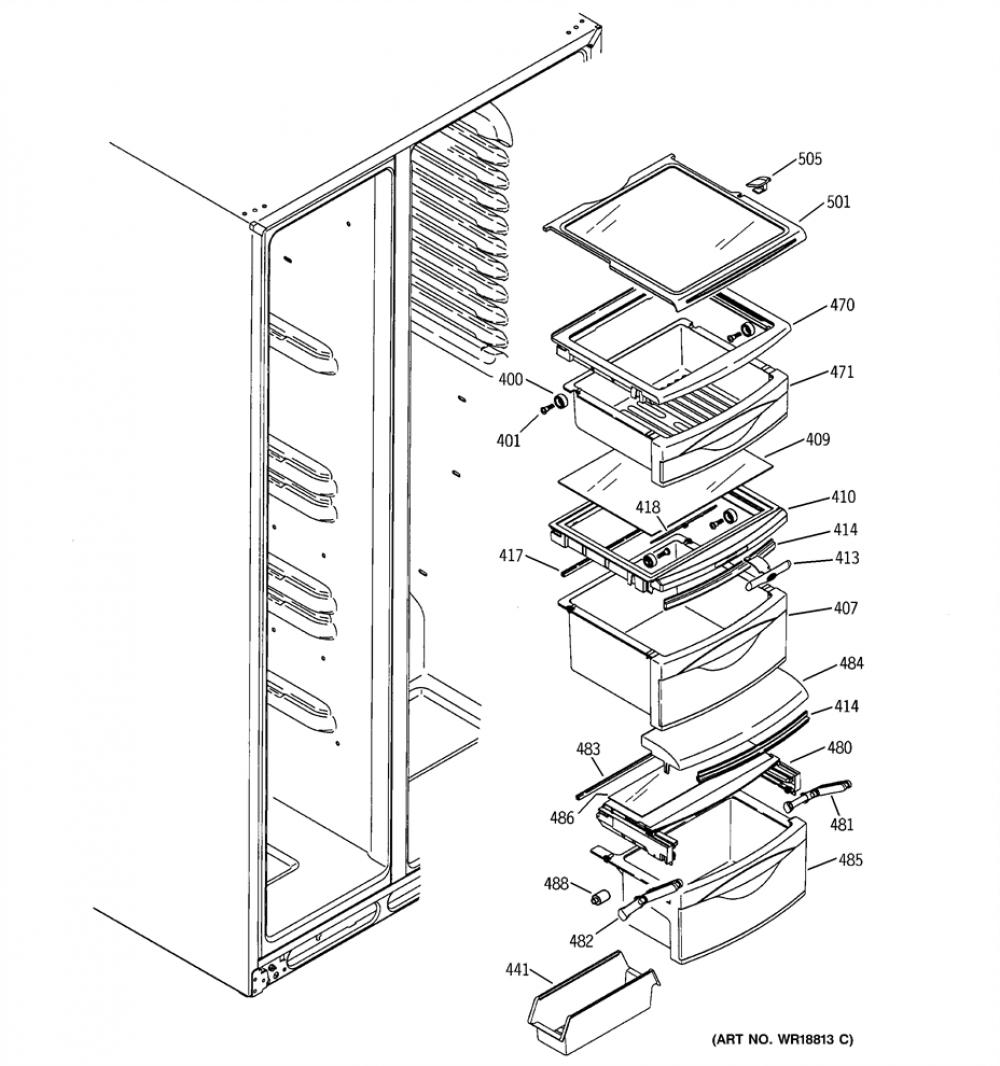 505
501
470
400
471
401
409
418
410
414
417
413
407
484
414
483
480
486
481
485
488
482
441
(ART NO. WR18813 C)