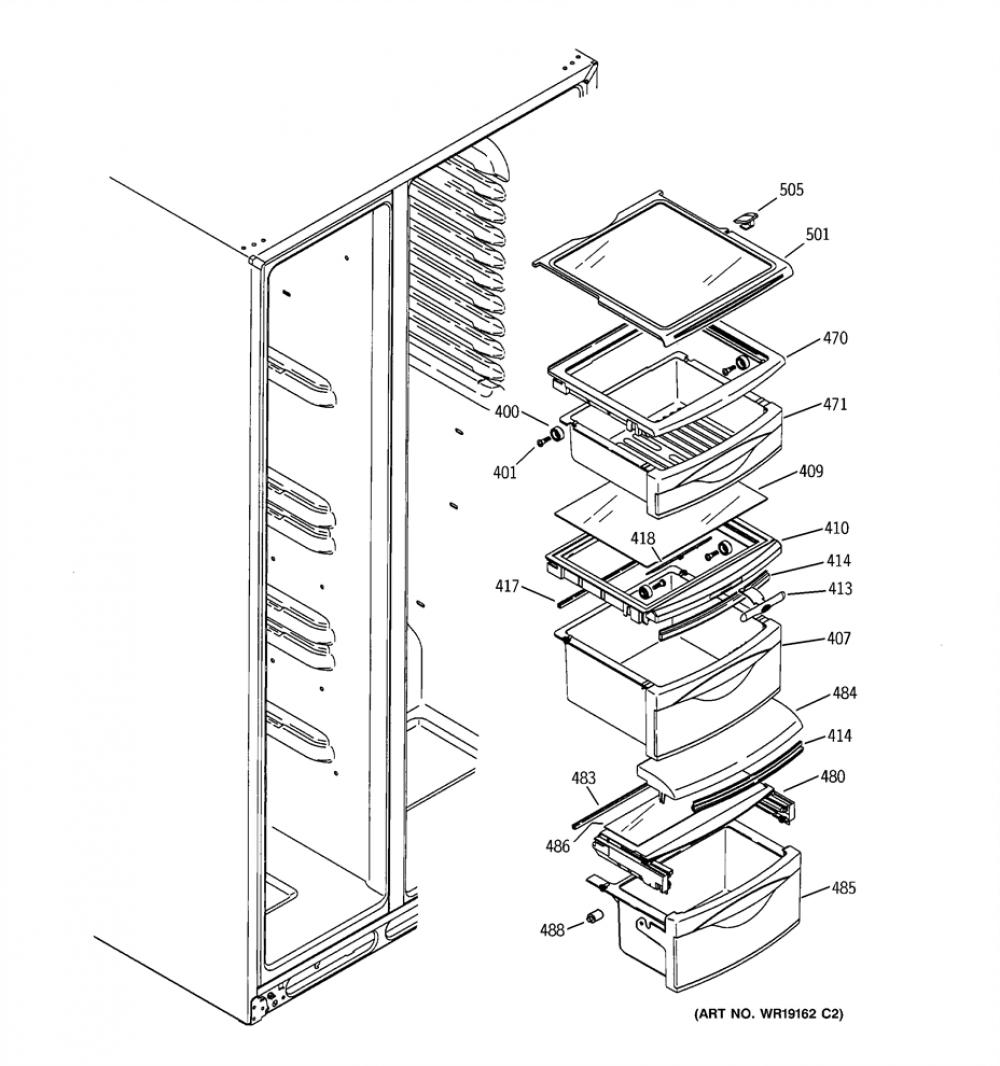 505
501
470
400
471
401
409
410
418
414
417
413
407
484
414
483
480
486
485
488
(ART NO. WR19162 C2)