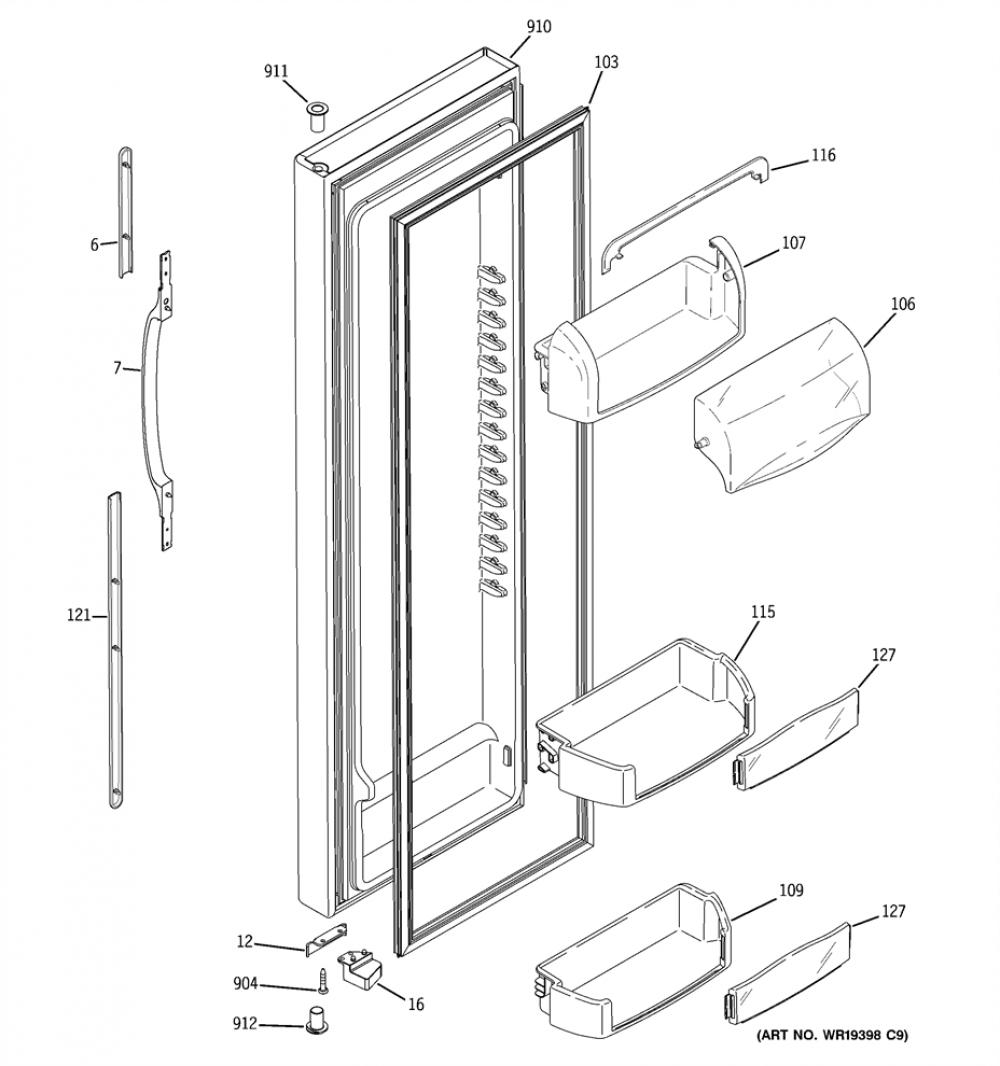 910
911
103
116
6
107
106
7
121
115
127
109
127
12
904
16
912
(ART NO. WR19398 C9)