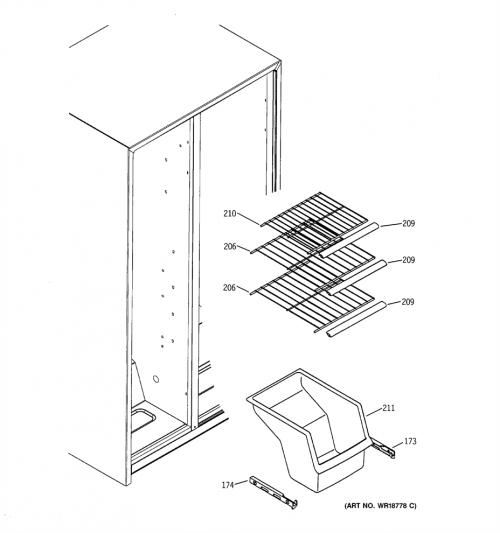 210
209
206
209
206
209
211
173
174
(ART NO. WR18778 C)