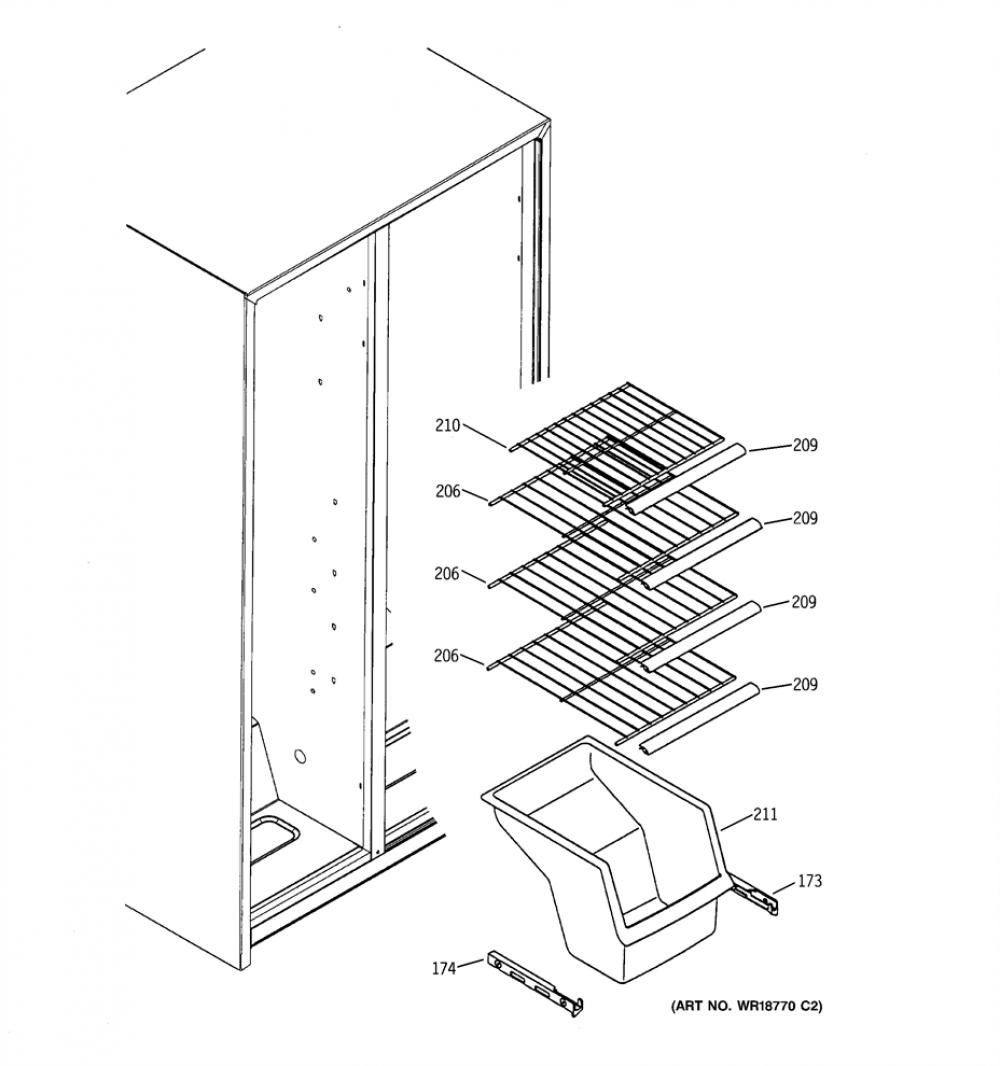 210
209
206
209
206
209
206
209
211
173
174
(ART NO. WR18770 C2)