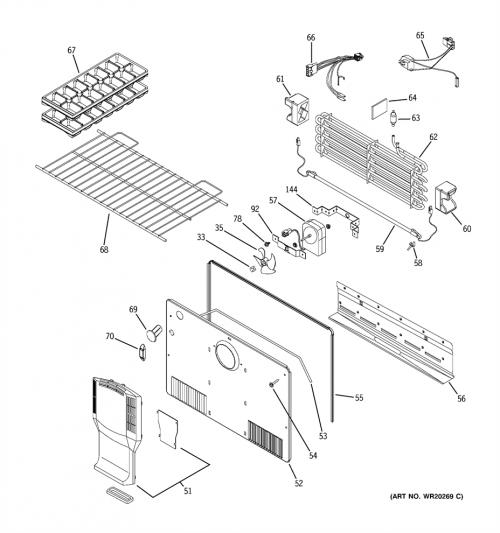 67
66
65
61
64
63
62
68
144
57
92
78
35
33
60
59
58
69
70
55
56
53
54
52
51
(ART NO. WR20269 C)