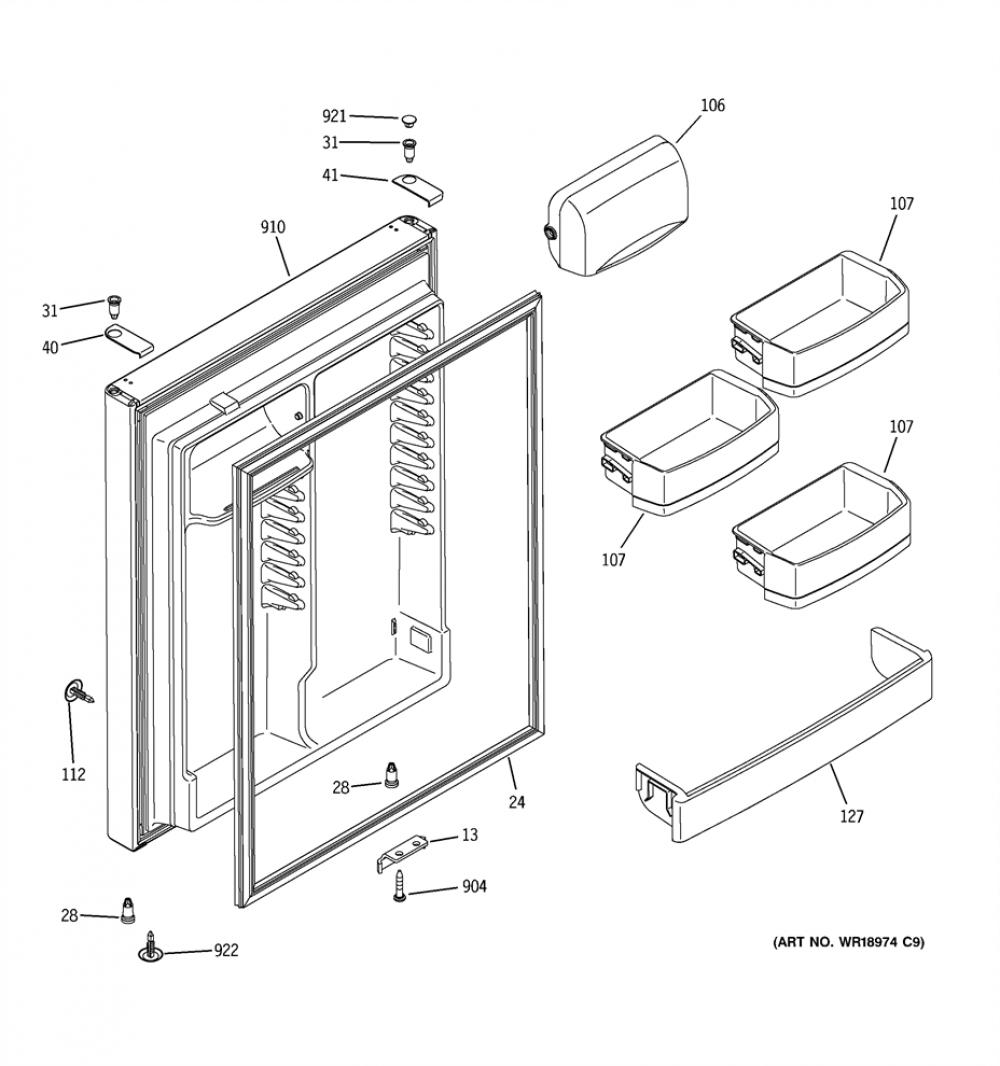 921
31
41
106
910
107
31
40
107
107
112
28
24
127
13
904
28
922
(ART NO. WR18974 C9)