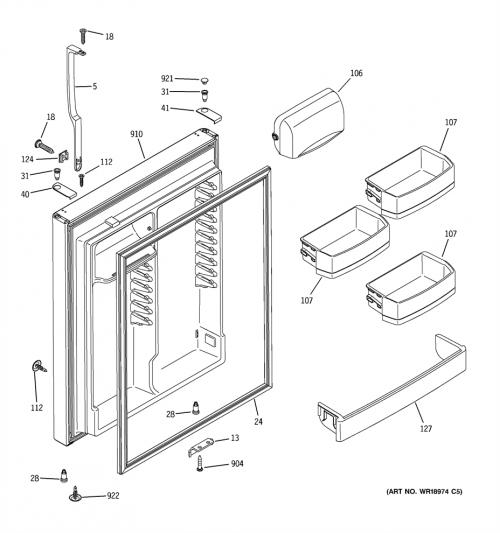 18
5
921
31
41
106
18
910
107
124
112
31
40
107
107
112
28
24
127
13
904
28
922
(ART NO. WR18974 C5)