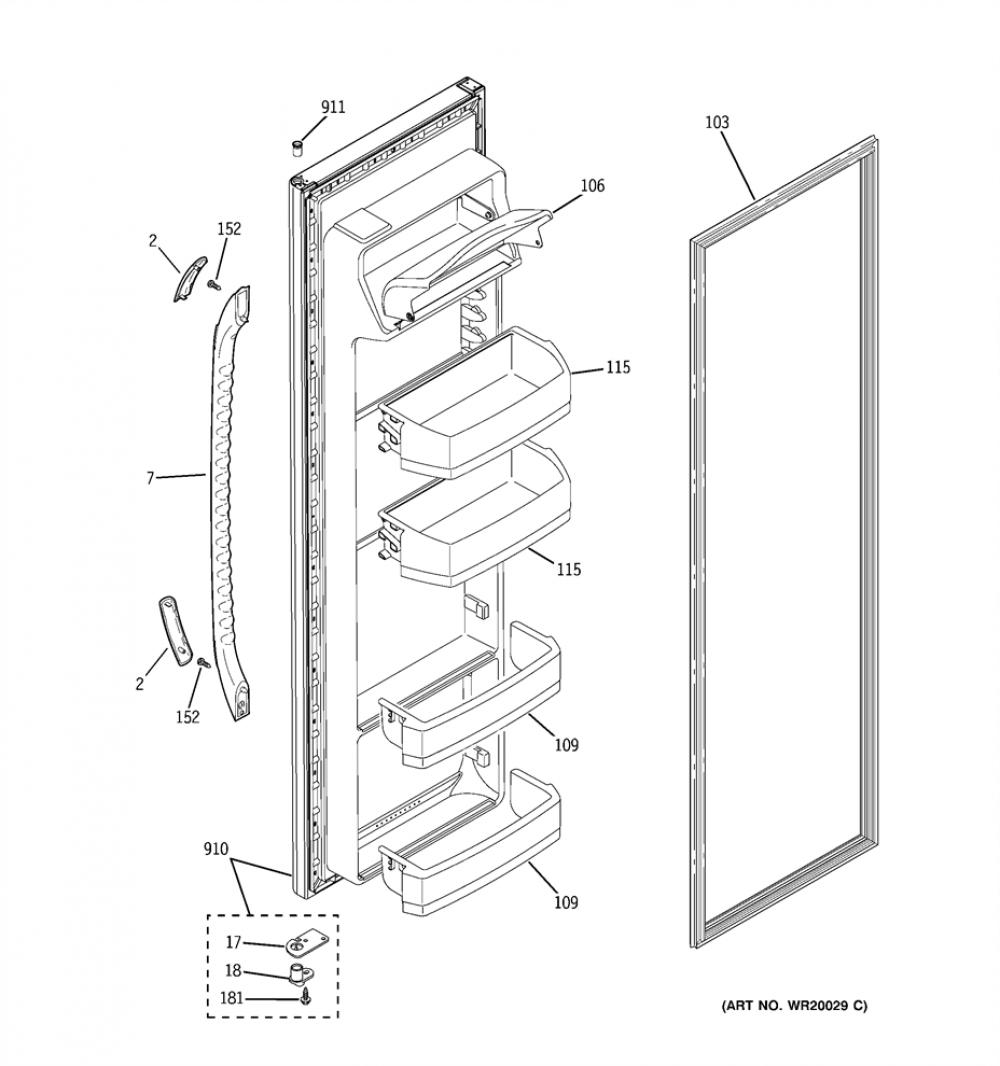 911
103
106
2
152
115
7
115
2
152
109
910
109
17
18
181
(ART NO. WR20029 C)