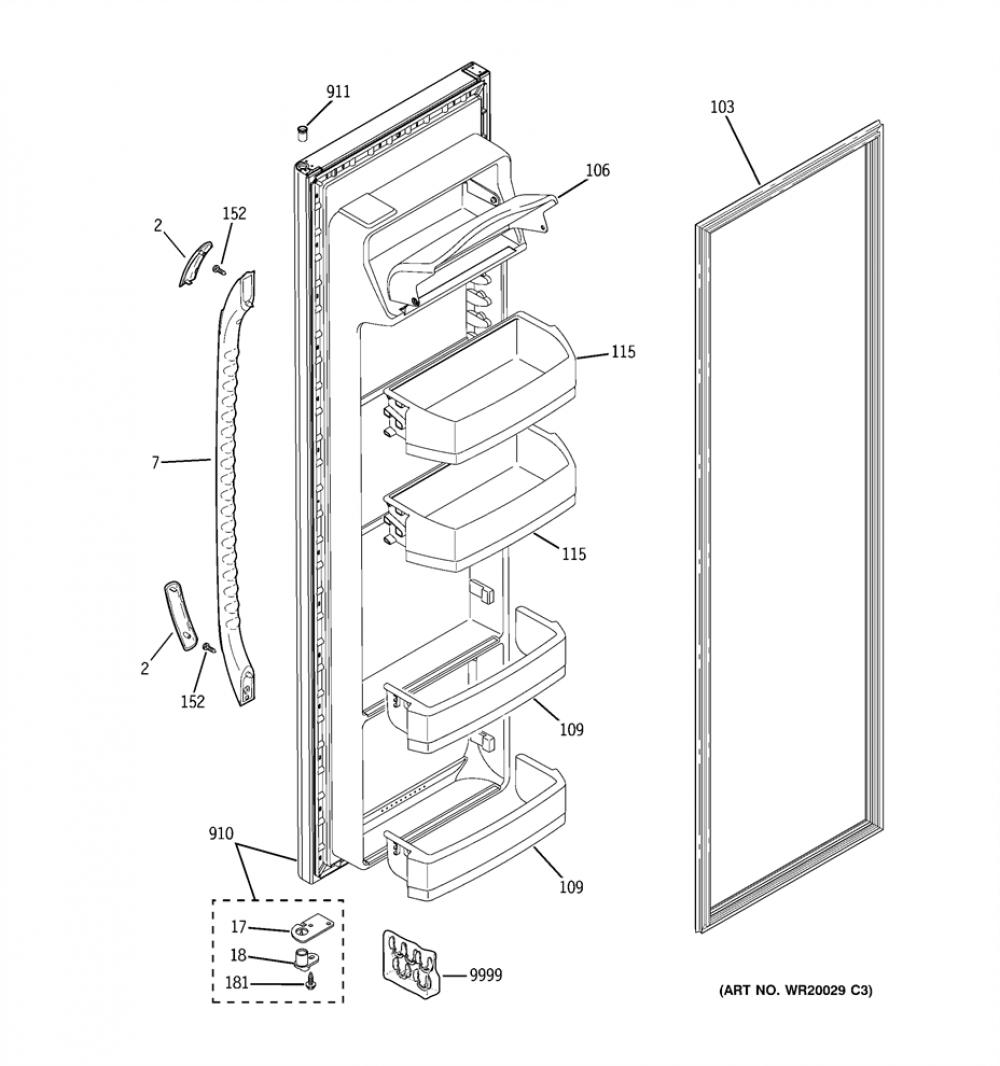 911
103
106
2
152
115
7
115
2
152
109
910
109
17
18
181
9999
(ART NO. WR20029 C3)