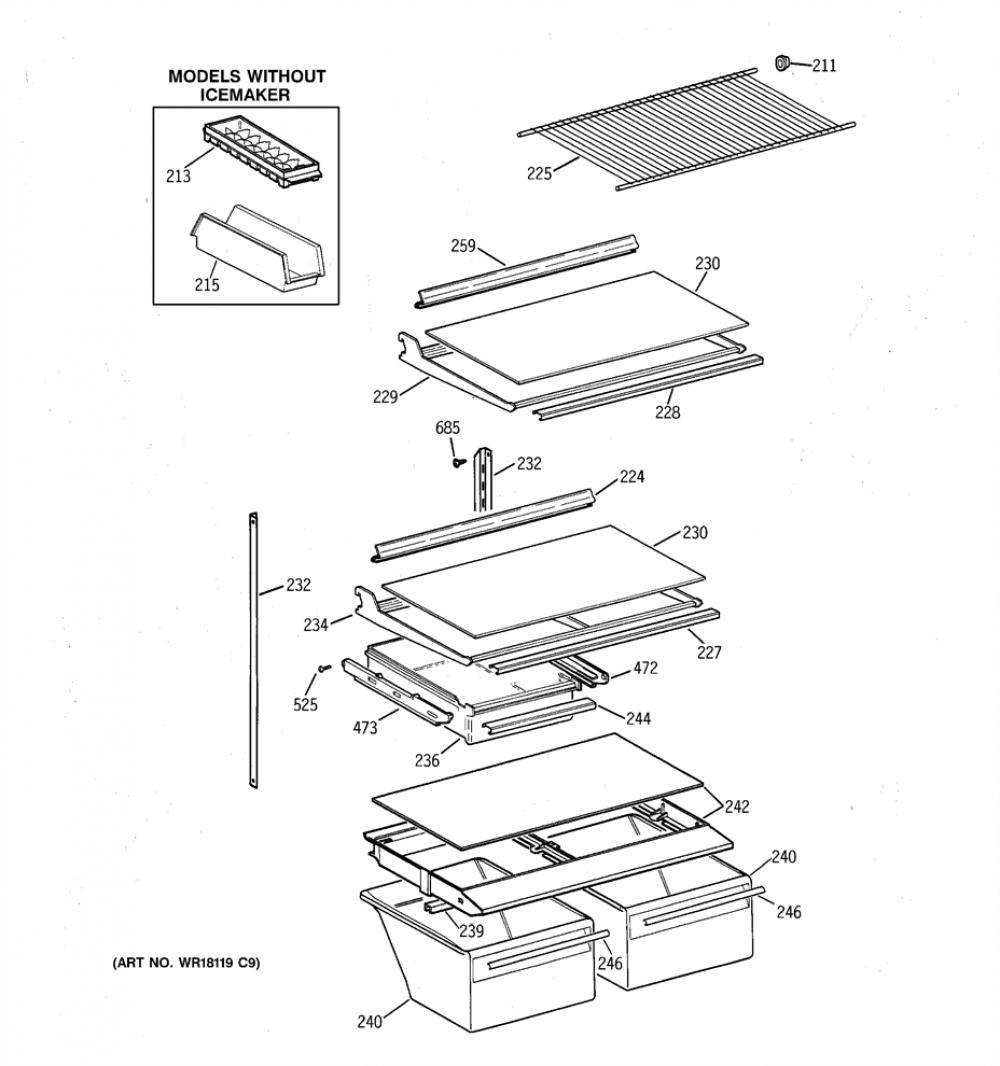 MODELS WITHOUT ICEMAKER

213

215

211

225

259

230

229

228

685

232

224

230

232

234

227

472

525

473

244

236

242

240

246

239

246

240

(ART NO. WR18119 C9)