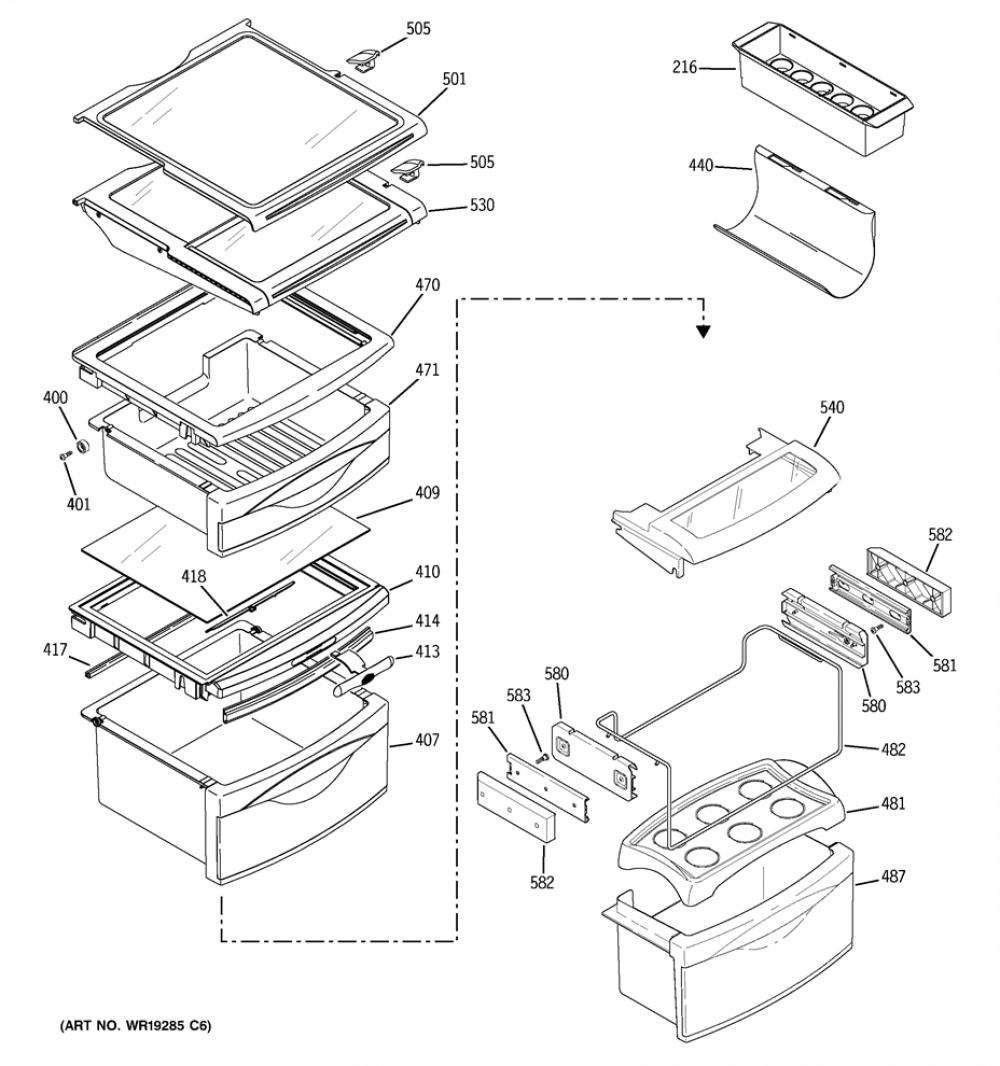 505
501
505
530
470
471
400
401
409
418
410
414
417
413
407
216
440
540
582
581
583
580
580
583
581
482
481
582
487
(ART NO. WR19285 C6)