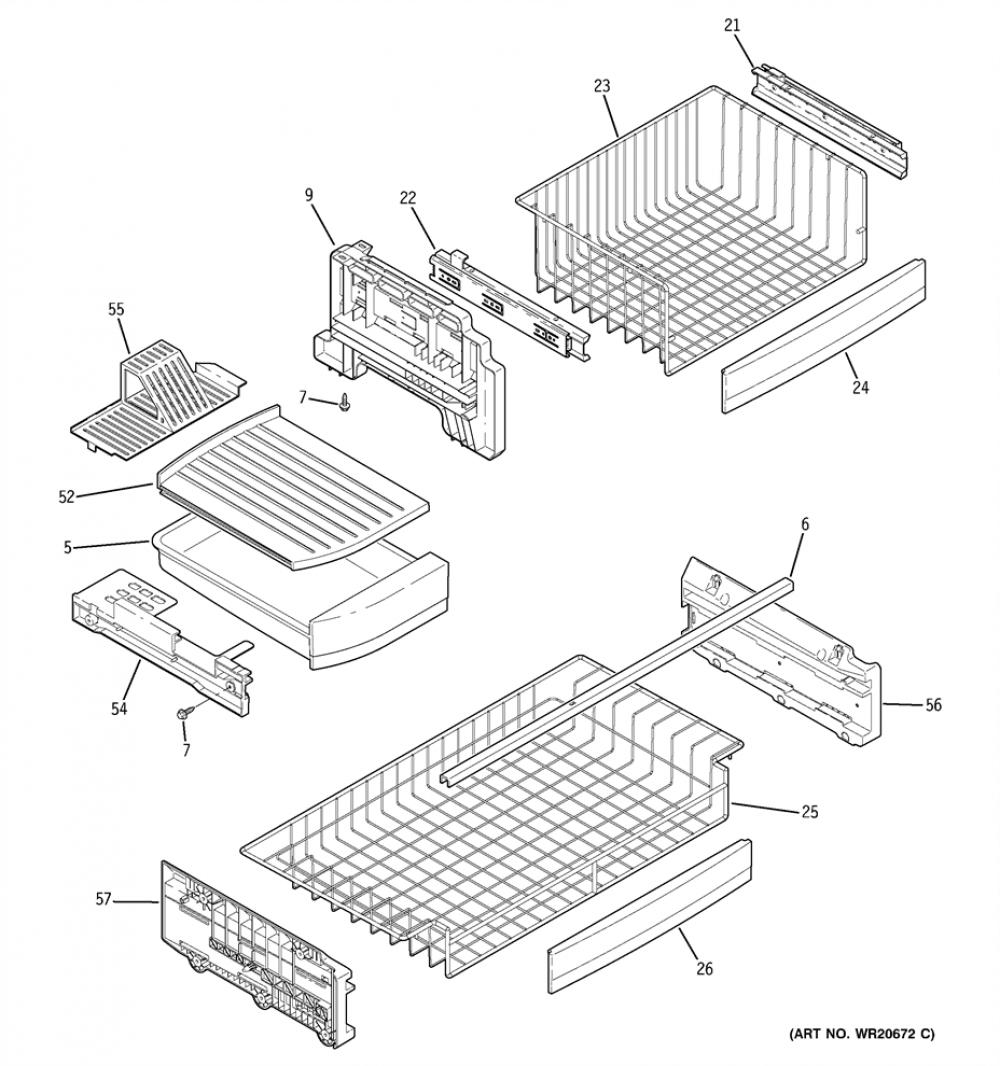 21
23
9
22
55
7
24
52
5
6
54
7
56
25
57
26
(ART NO. WR20672 C)