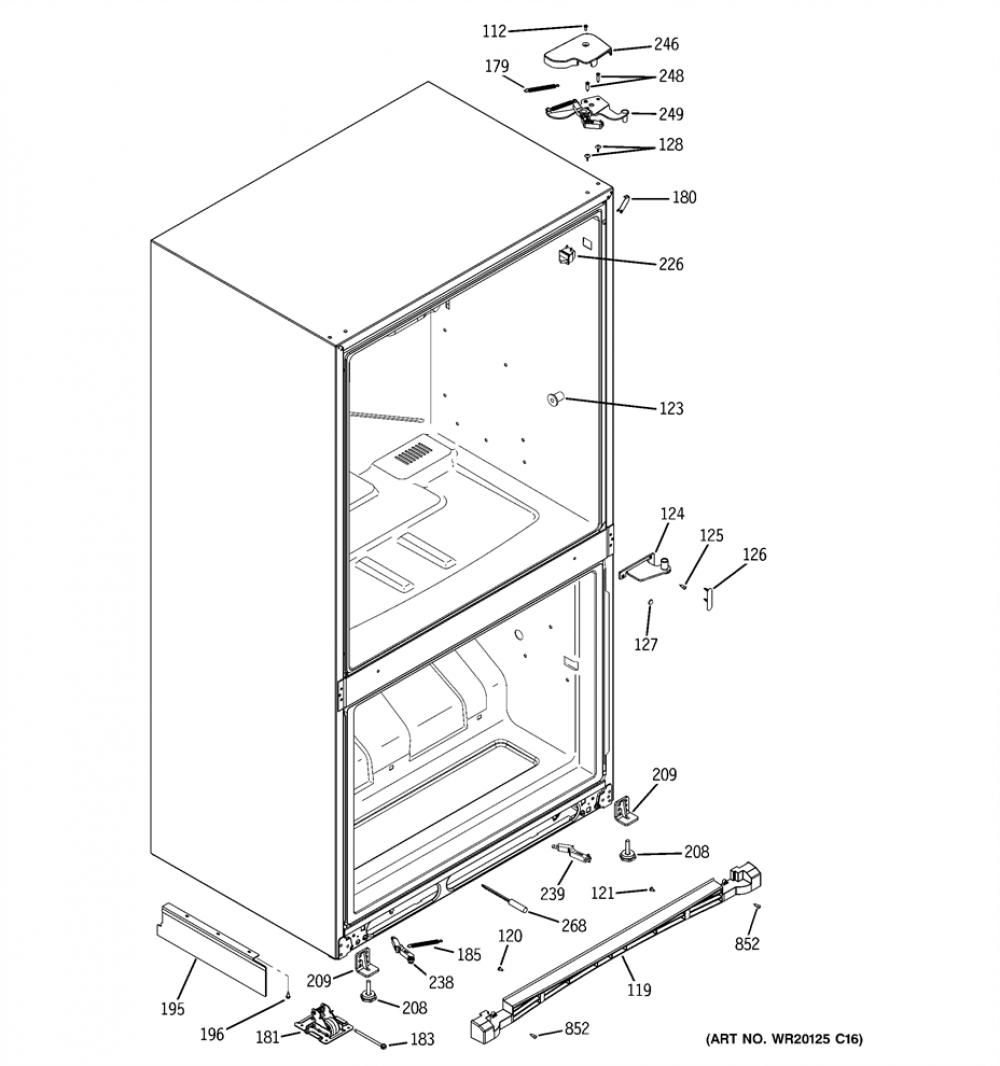 112
246
179
248
249
128
180
226
123
124
125
126
127
209
208
239
121
268
852
185
120
238
209
208
119
195
196
181
183
852
(ART NO. WR20125 C16)