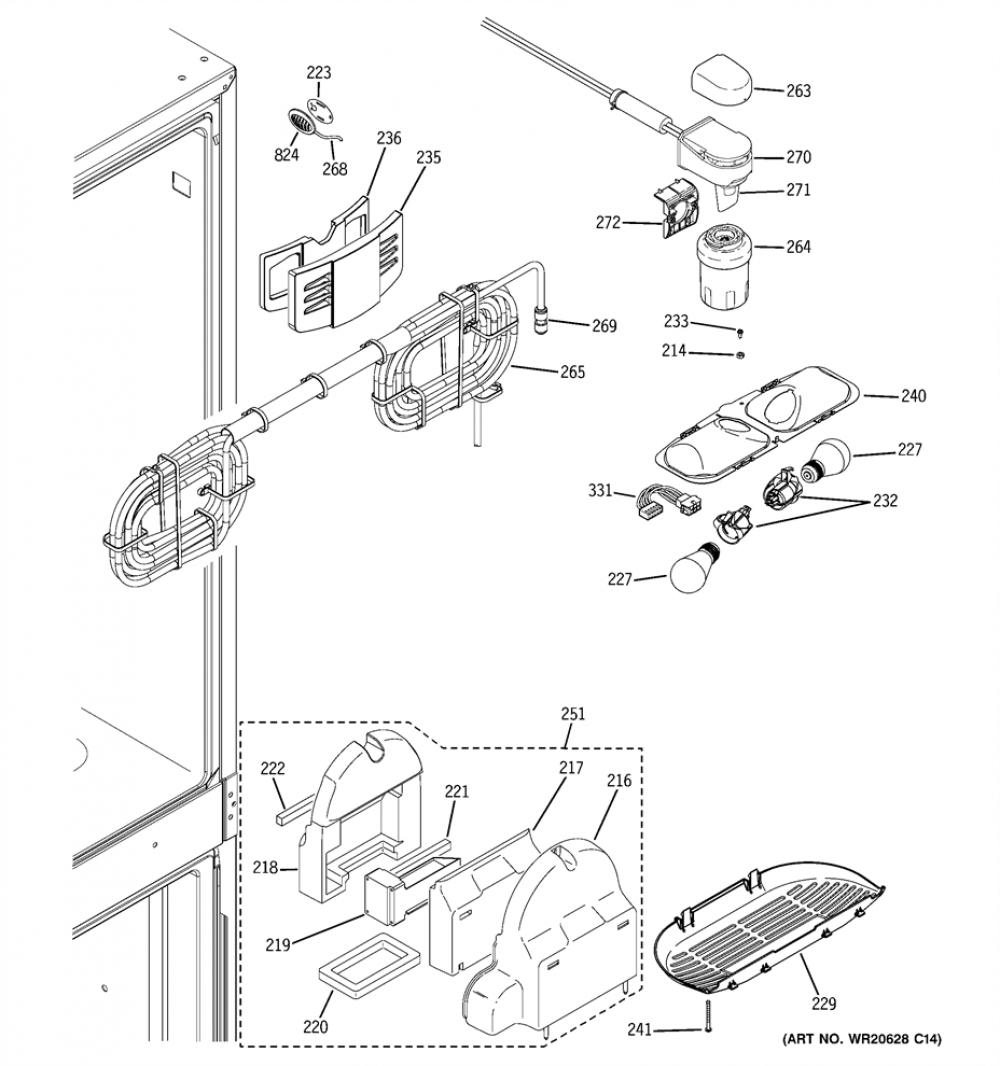 223
824
268
236
235
263
270
271
272
264
269
233
214
265
240
227
331
232
227
251
222
221
217
216
218
219
220
229
241
(ART NO. WR20628 C14)