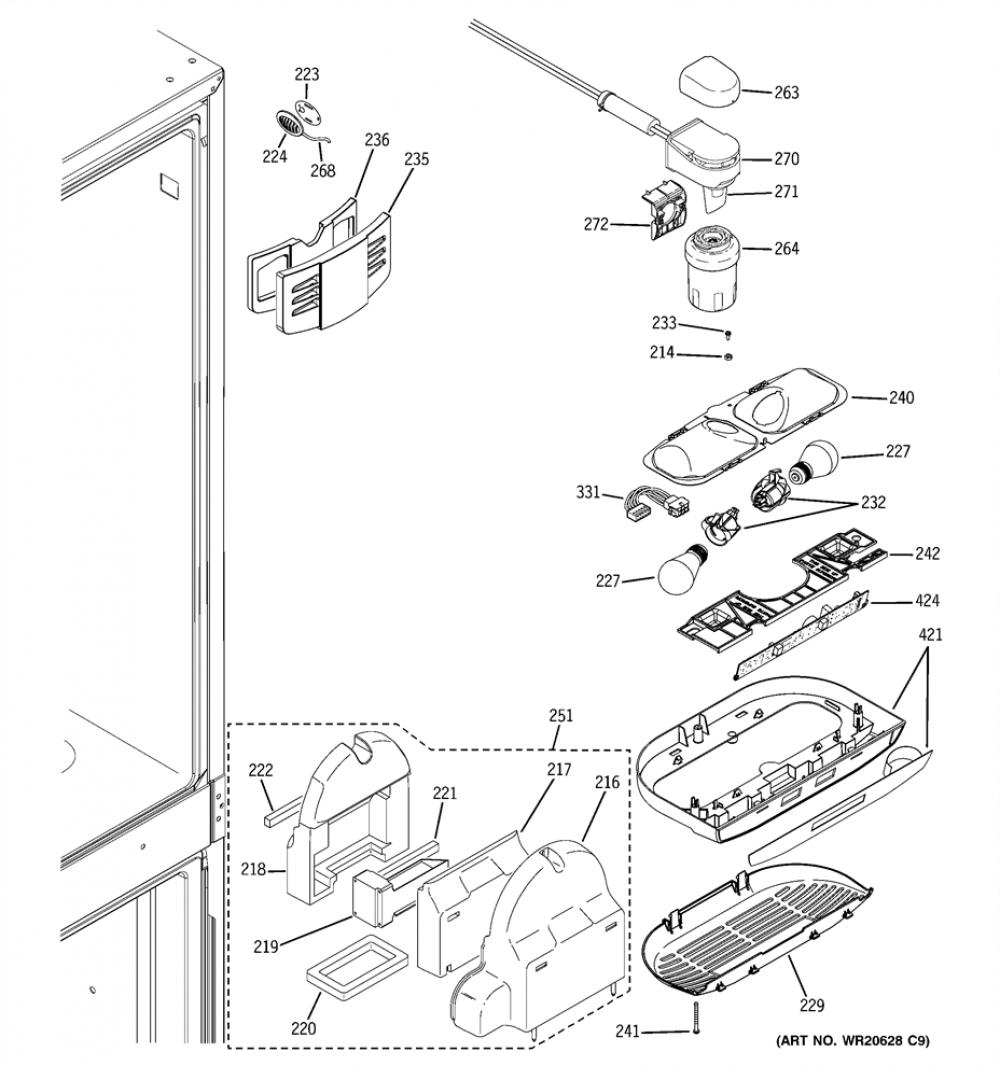 223
224
268
236
235
263
270
271
272
264
233
214
240
227
331
232
242
227
424
421
251
222
221
217
216
218
219
220
229
241
(ART NO. WR20628 C9)