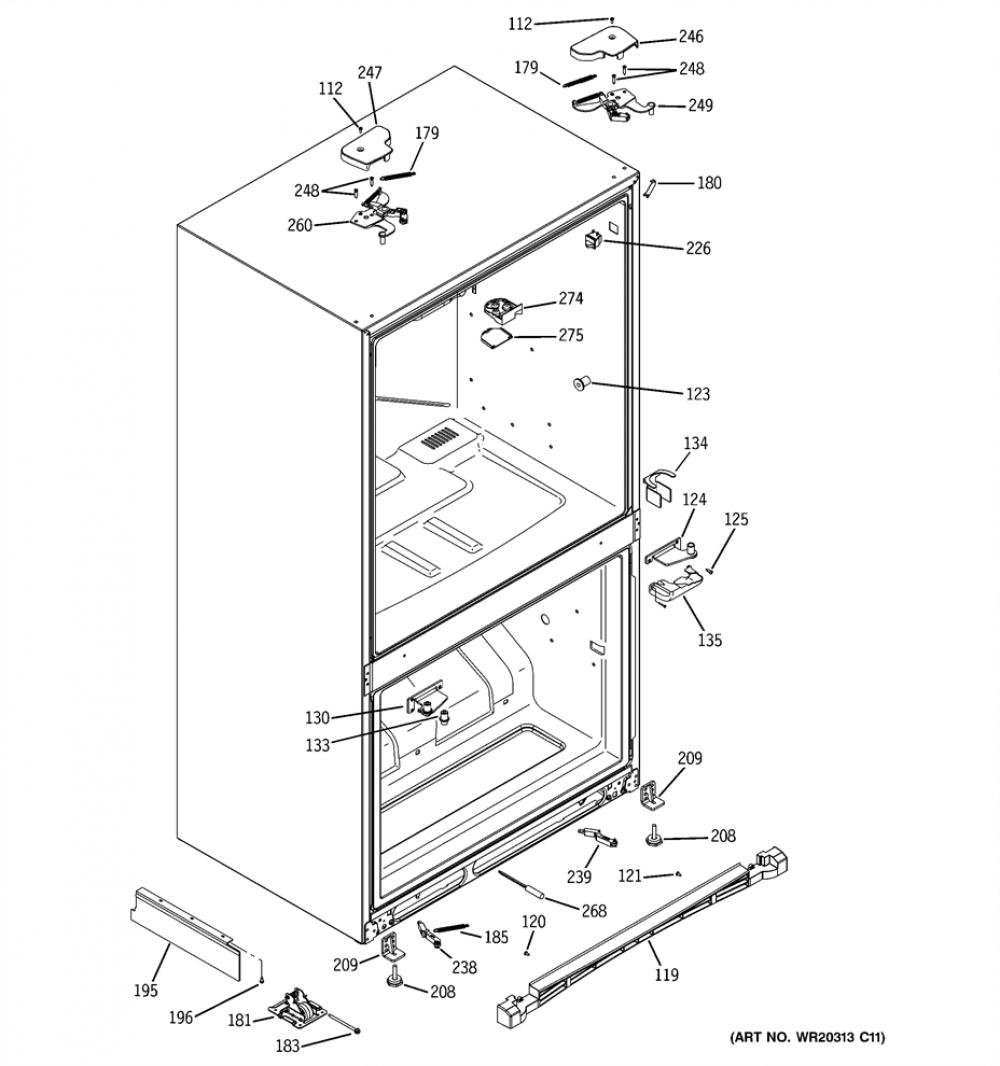 112
246
179
248
249
112
247
179
248
260
180
226
274
275
123
134
124
125
135
130
133
209
208
239
121
268
120
185
238
209
208
119
195
196
181
183
(ART NO. WR20313 C11)