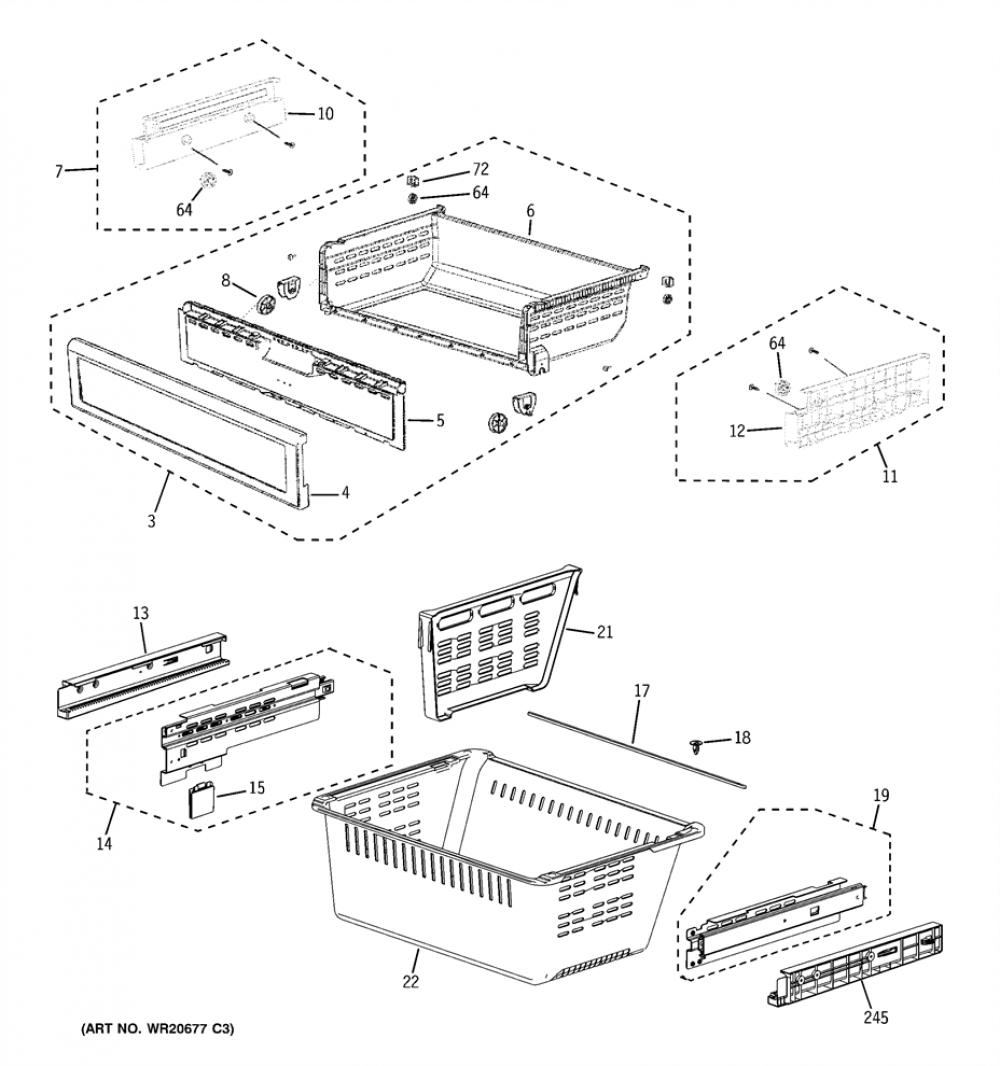 10
7
64
72
64
6
8
64
12
11
5
4
3
13
21
17
18
15
14
19
22
245
(ART NO. WR20677 C3)