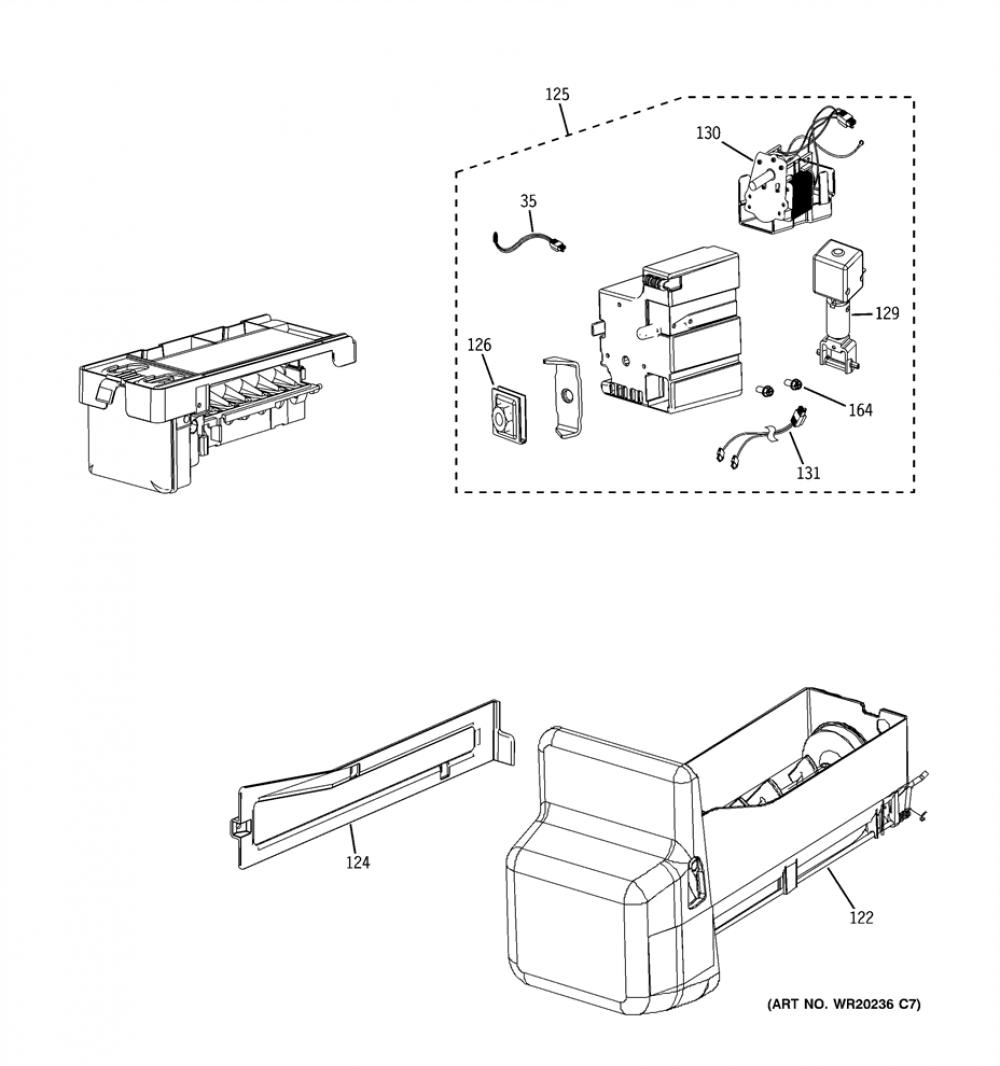 125
130
35
129
126
164
131
124
122
(ART NO. WR20236 C7)