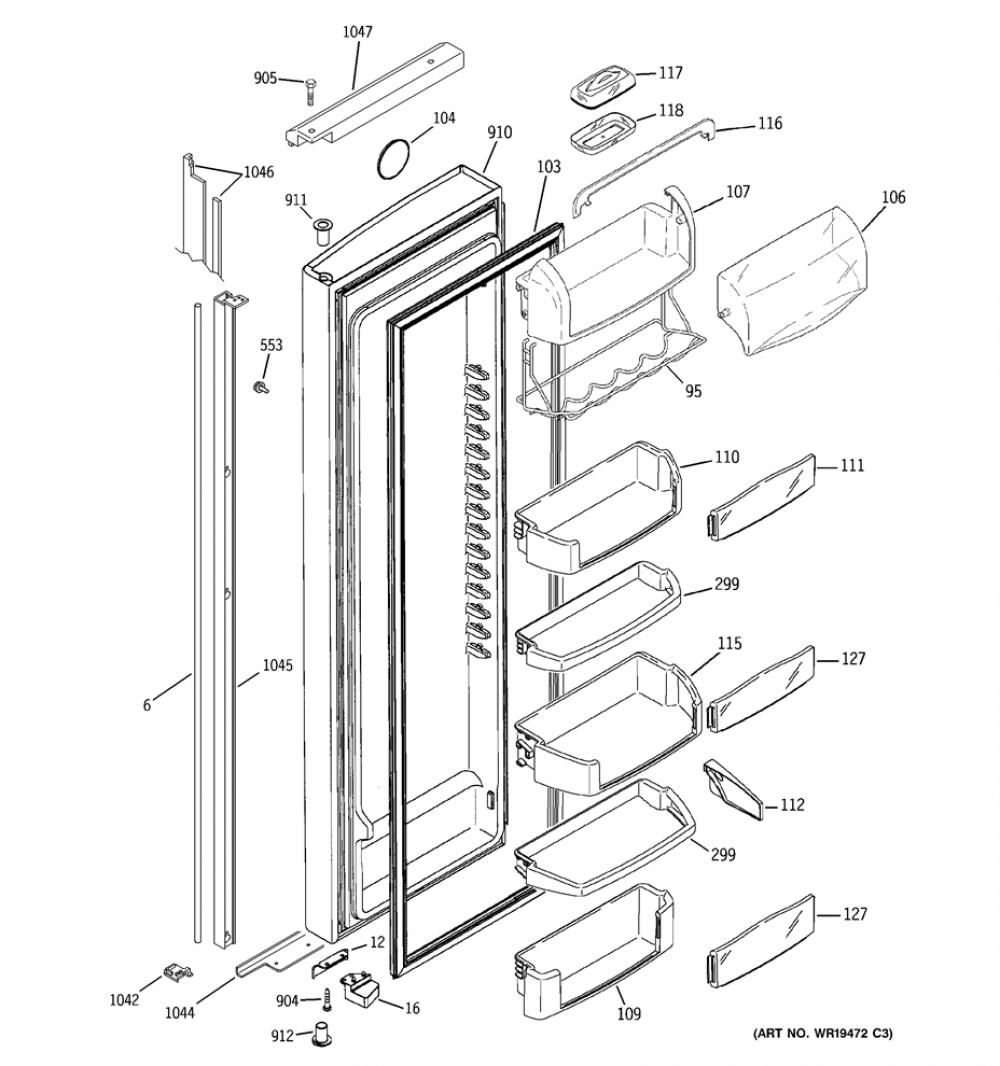 1047
905
117
118
116
104
910
103
1046
911
107
106
553
95
110
111
299
115
127
1045
6
112
299
127
12
1042
1044
904
16
912
109
(ART NO. WR19472 C3)