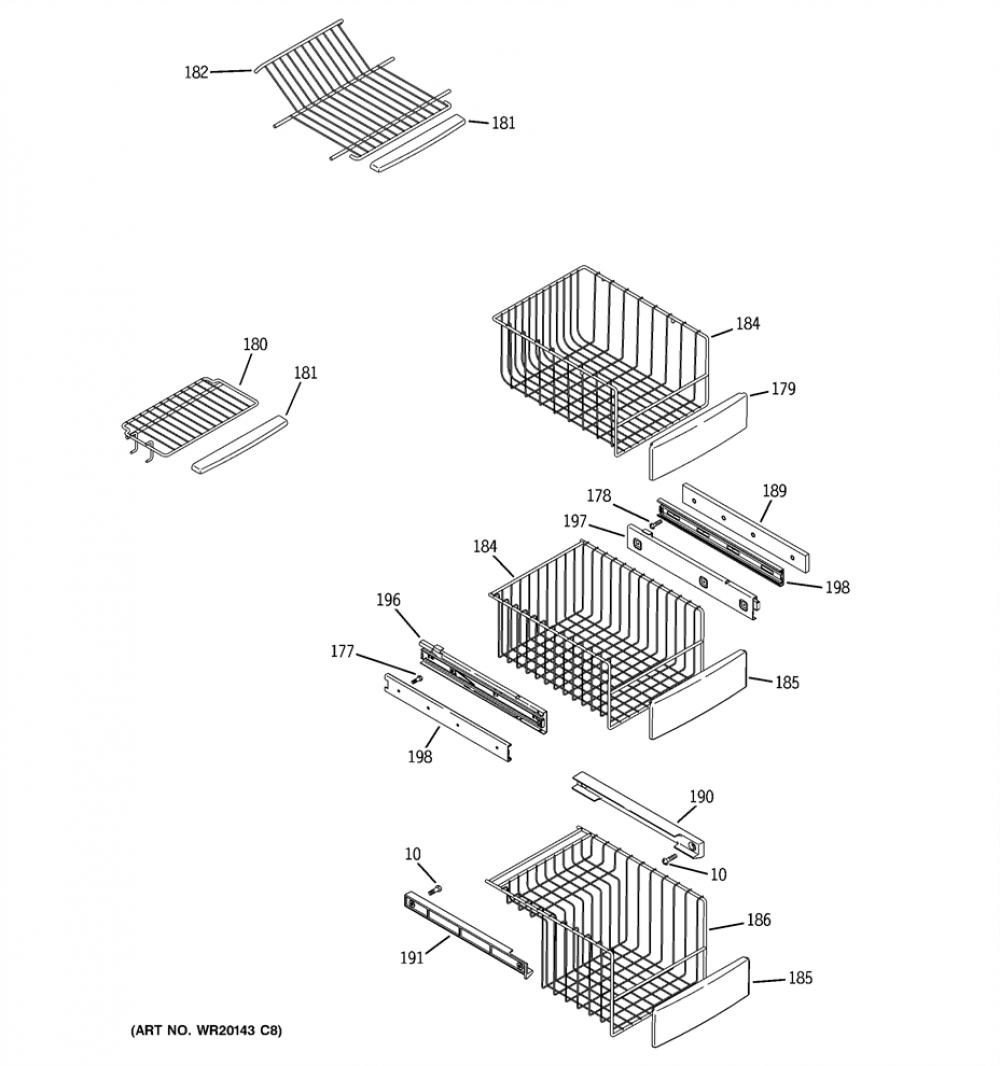 182
181
180
181
184
179
178
189
197
184
198
196
177
185
198
190
10
10
186
191
185
(ART NO. WR20143 C8)