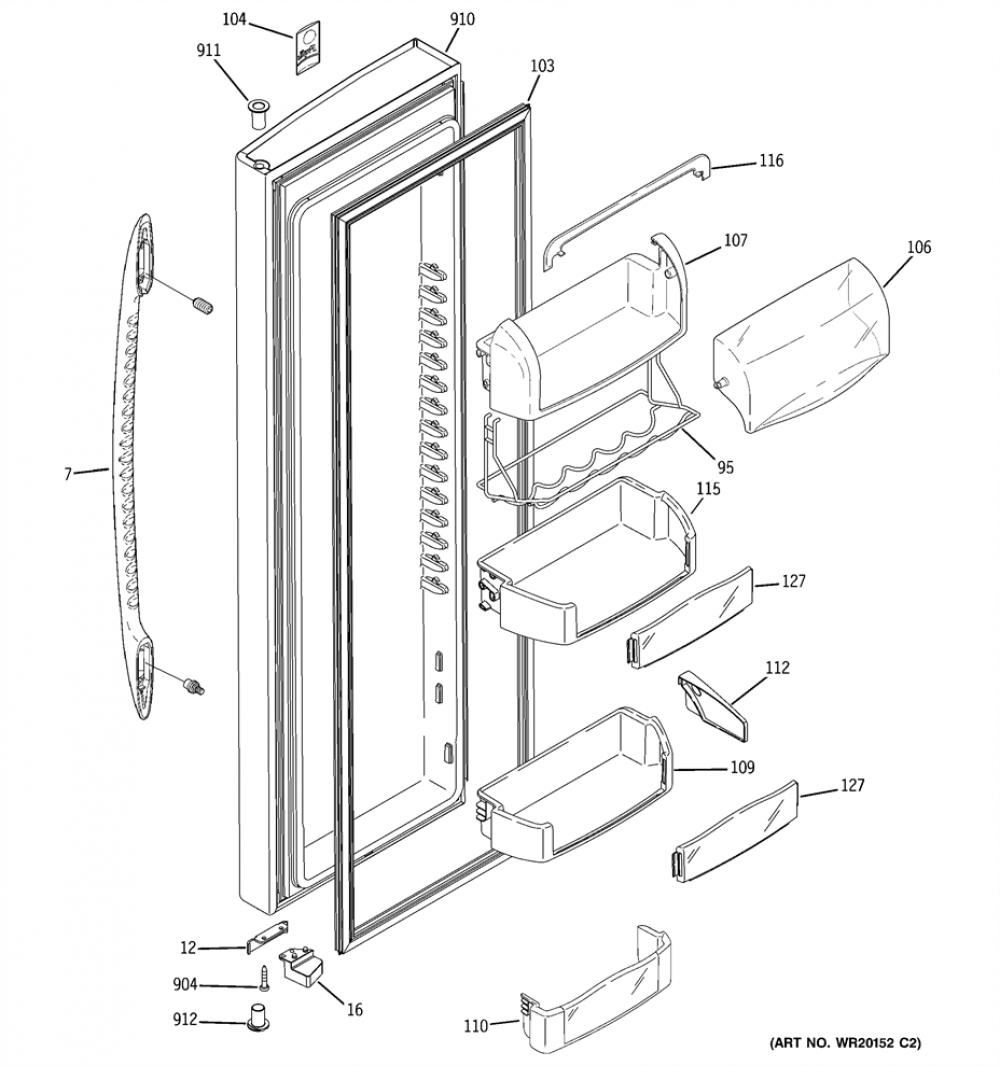 104
910
911
103
116
107
106
7
95
115
127
112
109
127
12
904
16
912
110
(ART NO. WR20152 C2)