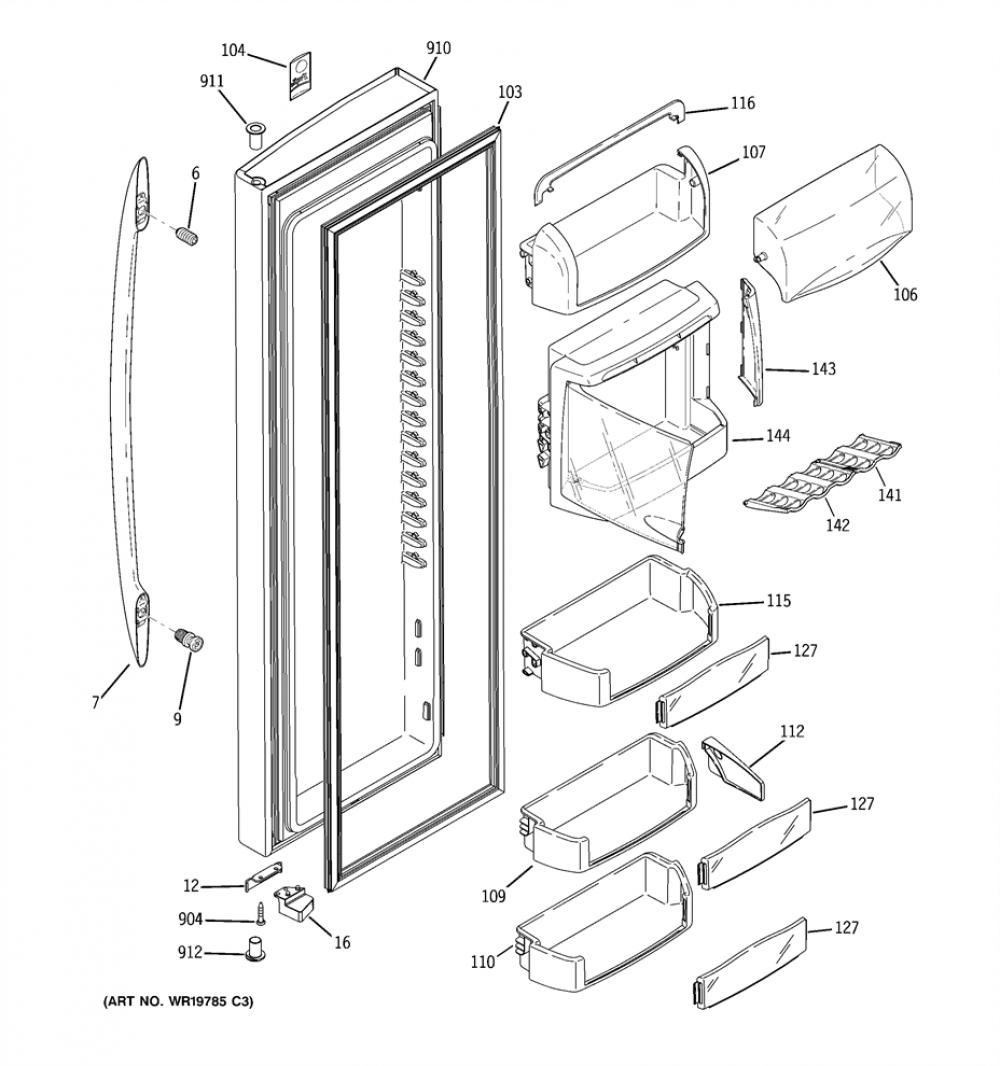 104
910
911
103
116
6
107
106
143
144
141
142
115
127
7
9
112
127
12
109
904
16
127
912
110
(ART NO. WR19785 C3)