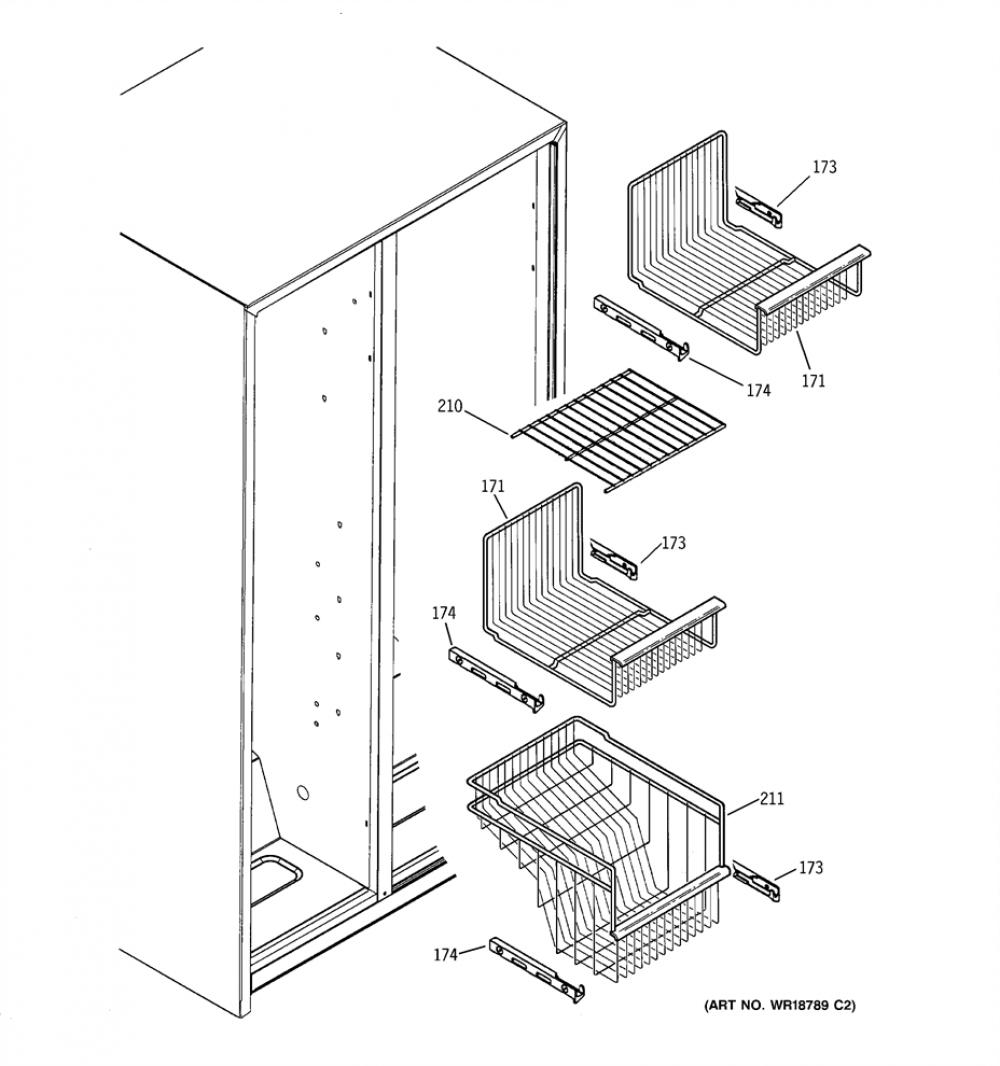 173
174
171
210
171
173
174
211
173
174
(ART NO. WR18789 C2)