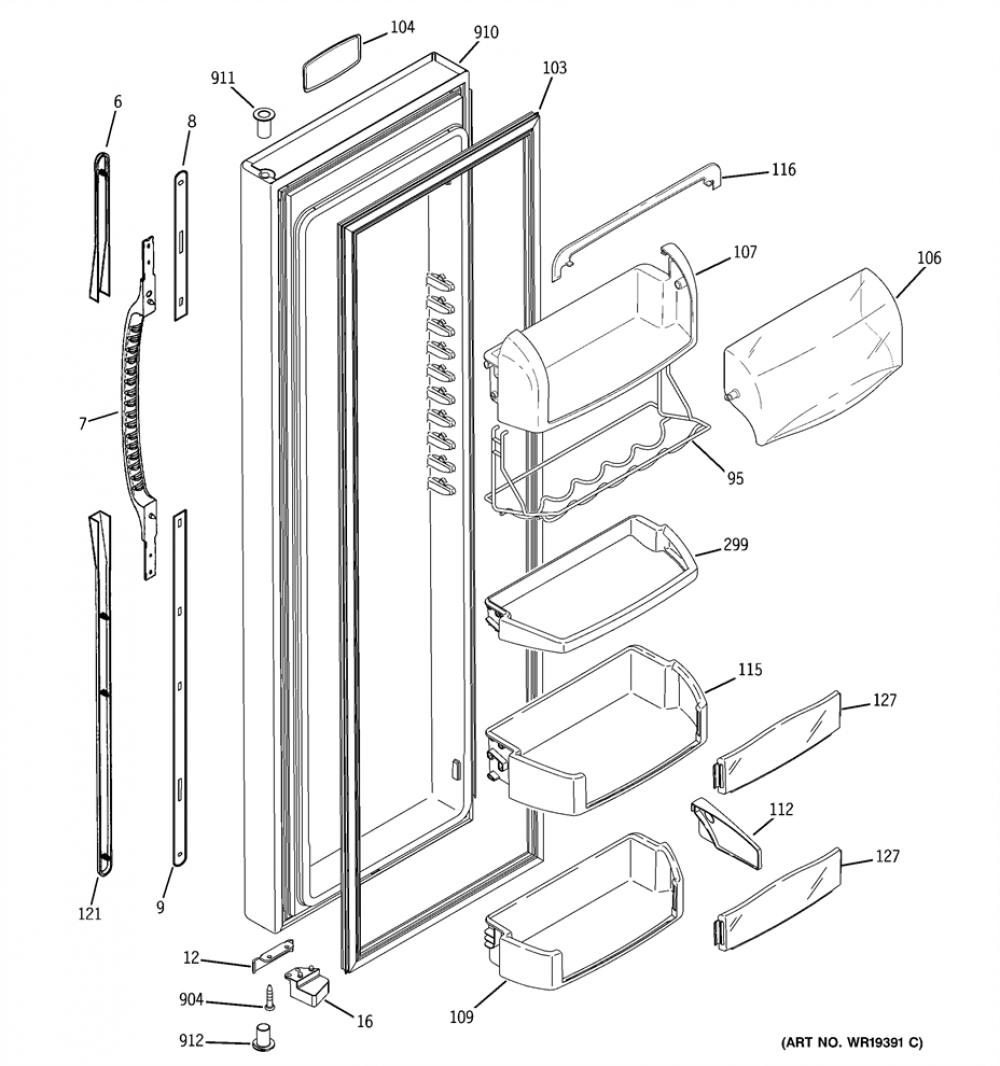 104
910
911
103
6
8
116
107
106
7
95
299
115
127
112
127
121
9
12
904
16
109
912
(ART NO. WR19391 C)