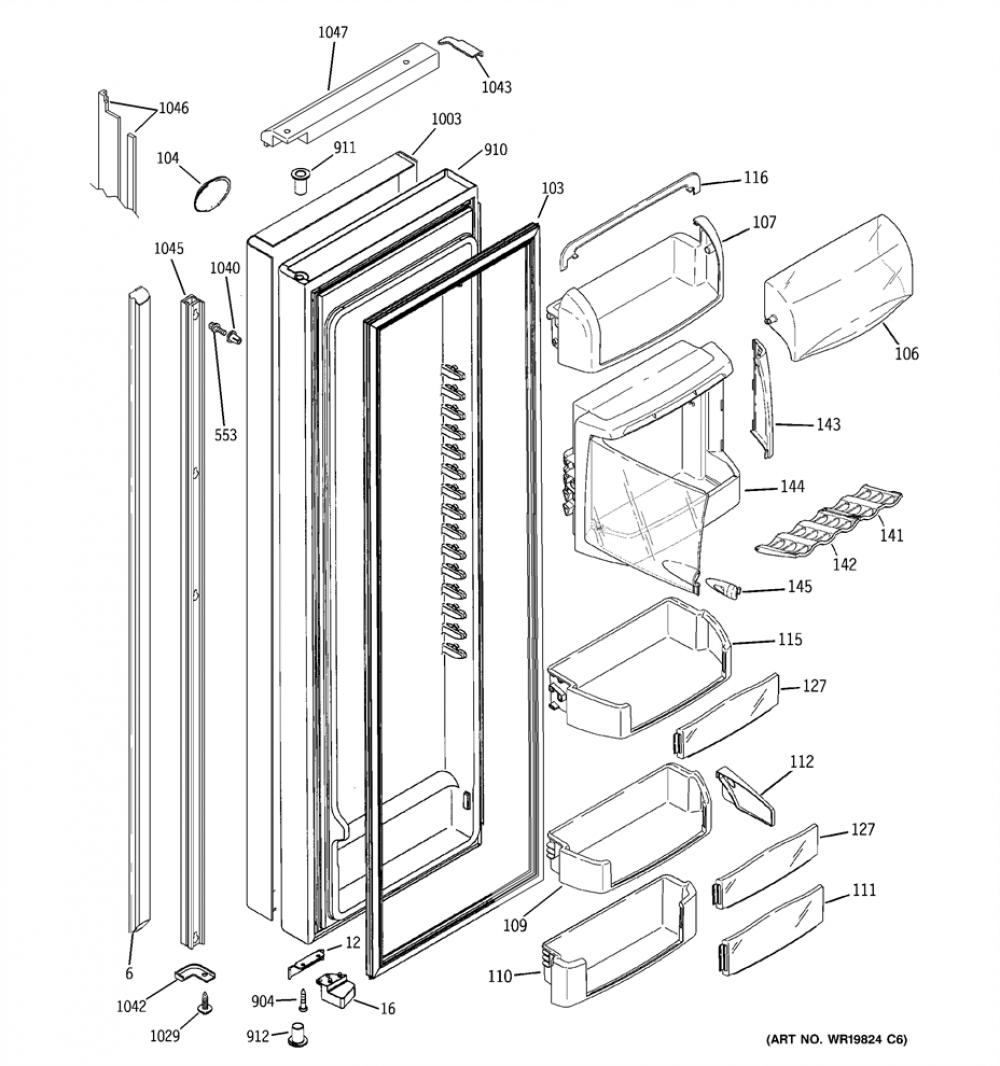 1047
1043
1046
104
911
1003
910
103
116
107
106
1045
1040
553
143
144
141
142
145
115
127
112
127
111
109
110
6
1042
1029
12
904
16
912
(ART NO. WR19824 C6)