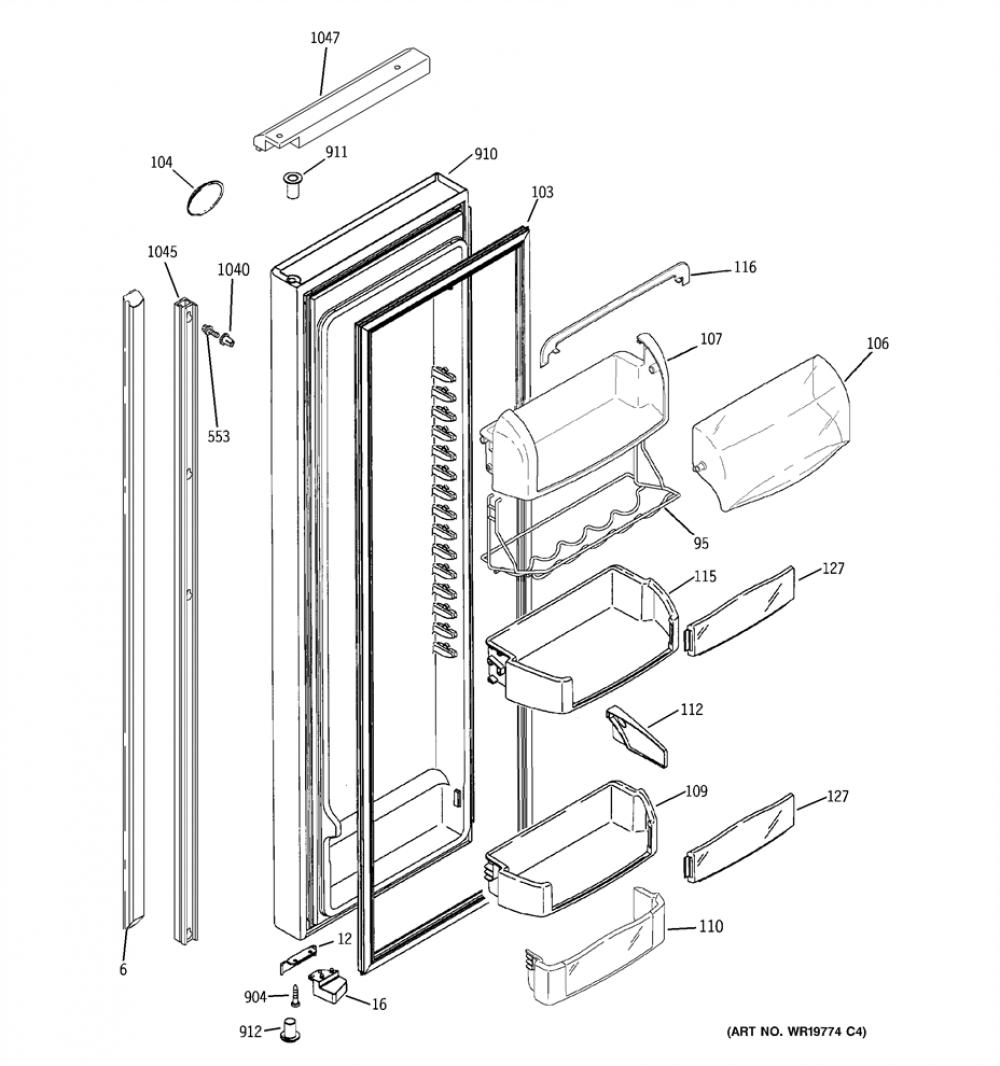 1047
104
911
910
103
1045
1040
116
107
106
553
95
115
127
112
109
127
110
6
12
904
16
912
(ART NO. WR19774 C4)