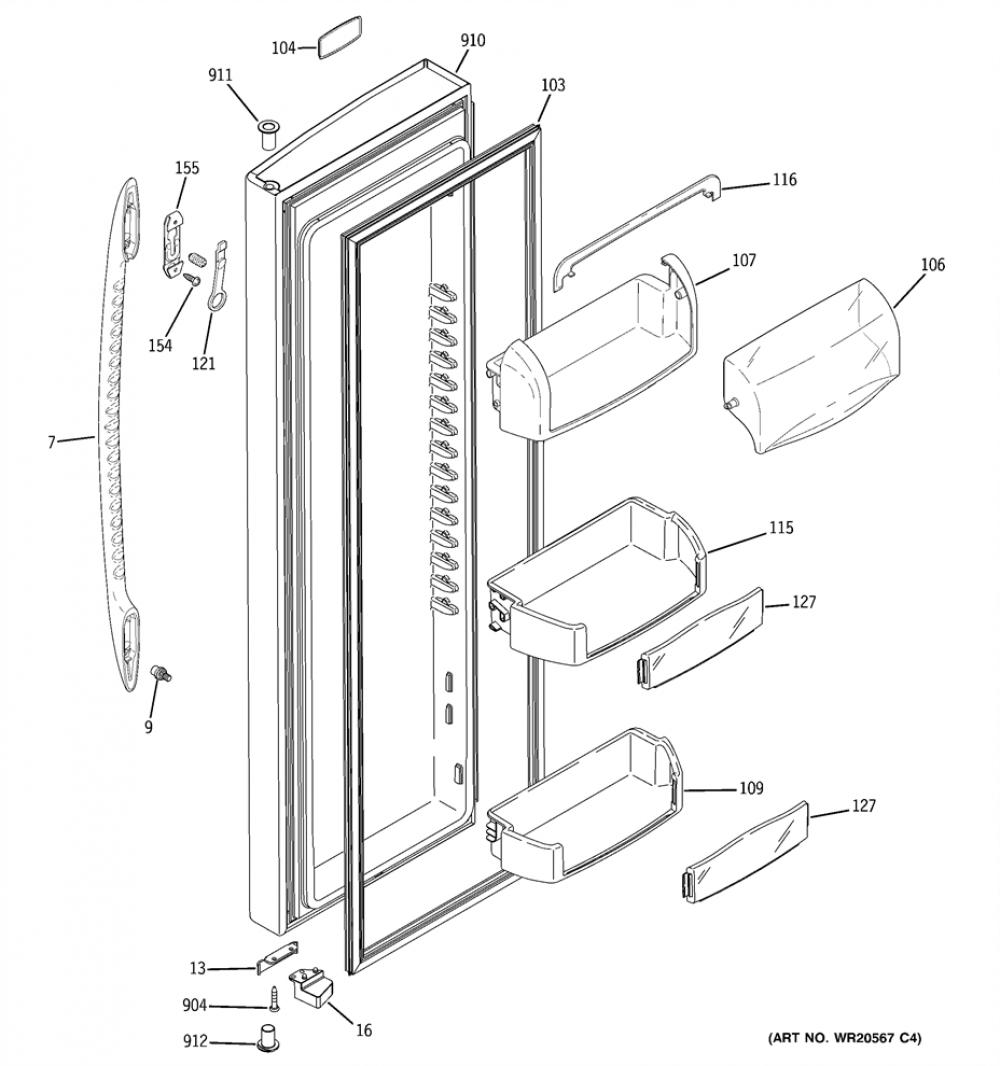 104
910
911
103
155
116
107
106
154
121
7
115
127
9
109
127
13
904
16
912
(ART NO. WR20567 C4)