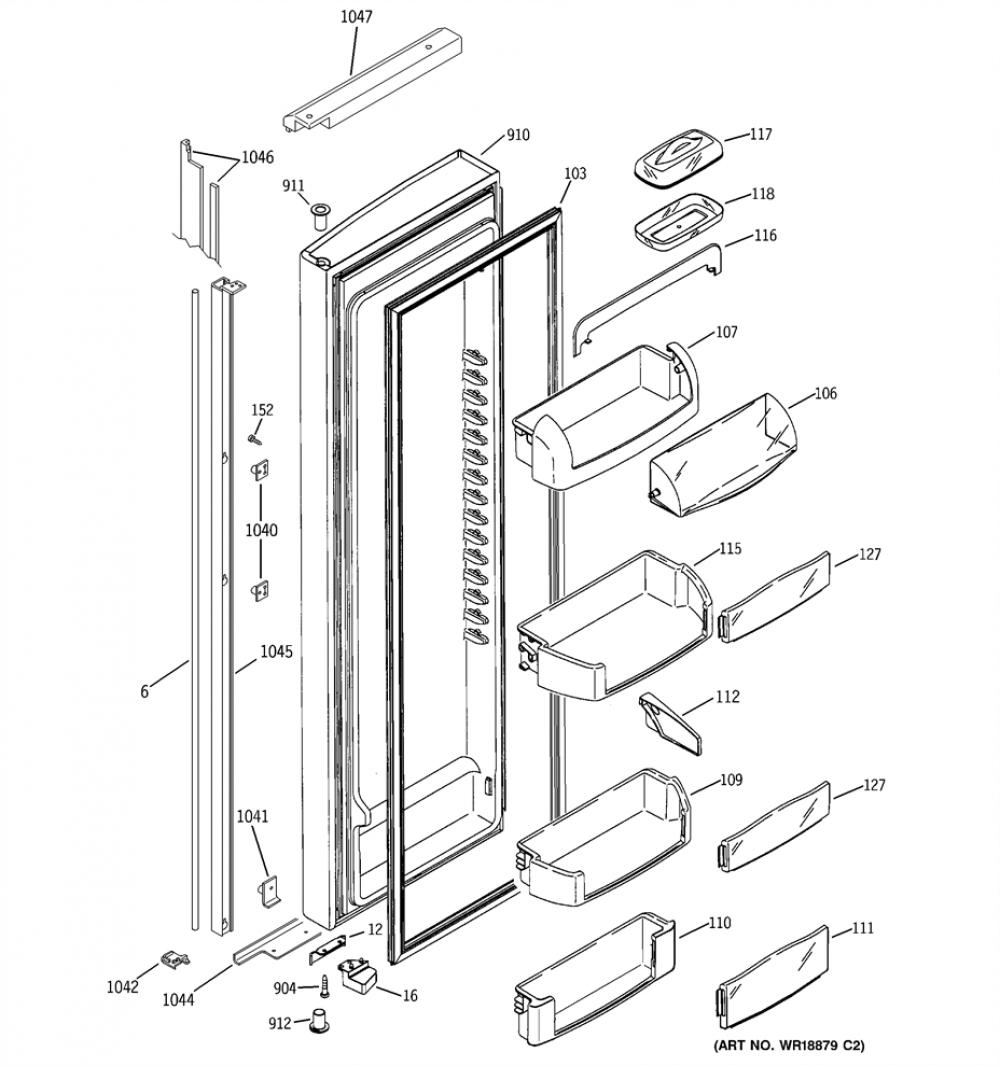 1047
1046
910
911
103
117
118
116
107
106
152
1040
115
127
6
1045
112
109
127
1041
12
110
111
1042
1044
904
16
912
(ART NO. WR18879 C2)