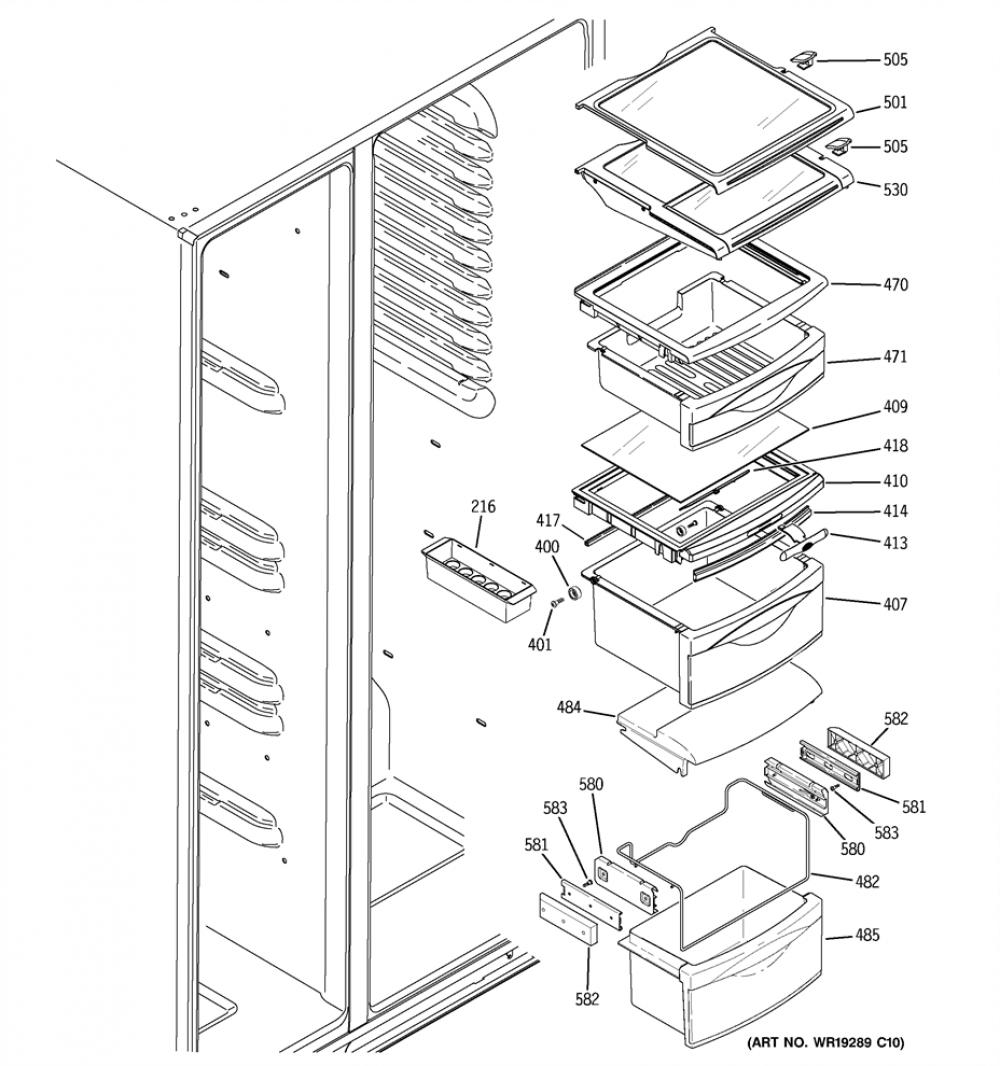 505
501
505
530
470
471
409
418
410
414
413
407
216
417
400
401
484
582
581
583
580
580
583
581
482
485
582
(ART NO. WR19289 C10)