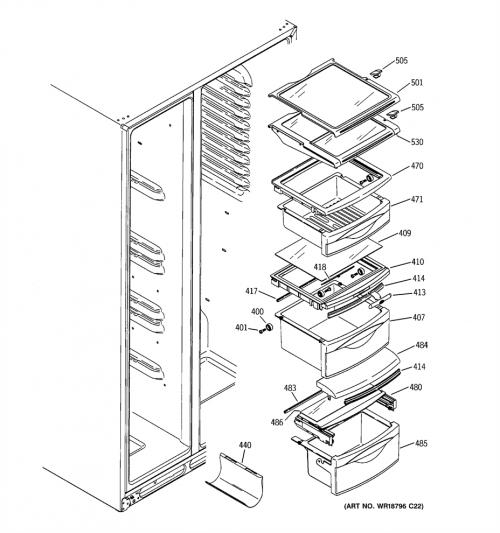 505
501
505
530
470
471
409
410
418
414
417
413
400
401
407
484
414
483
480
486
440
485
(ART NO. WR18796 C22)