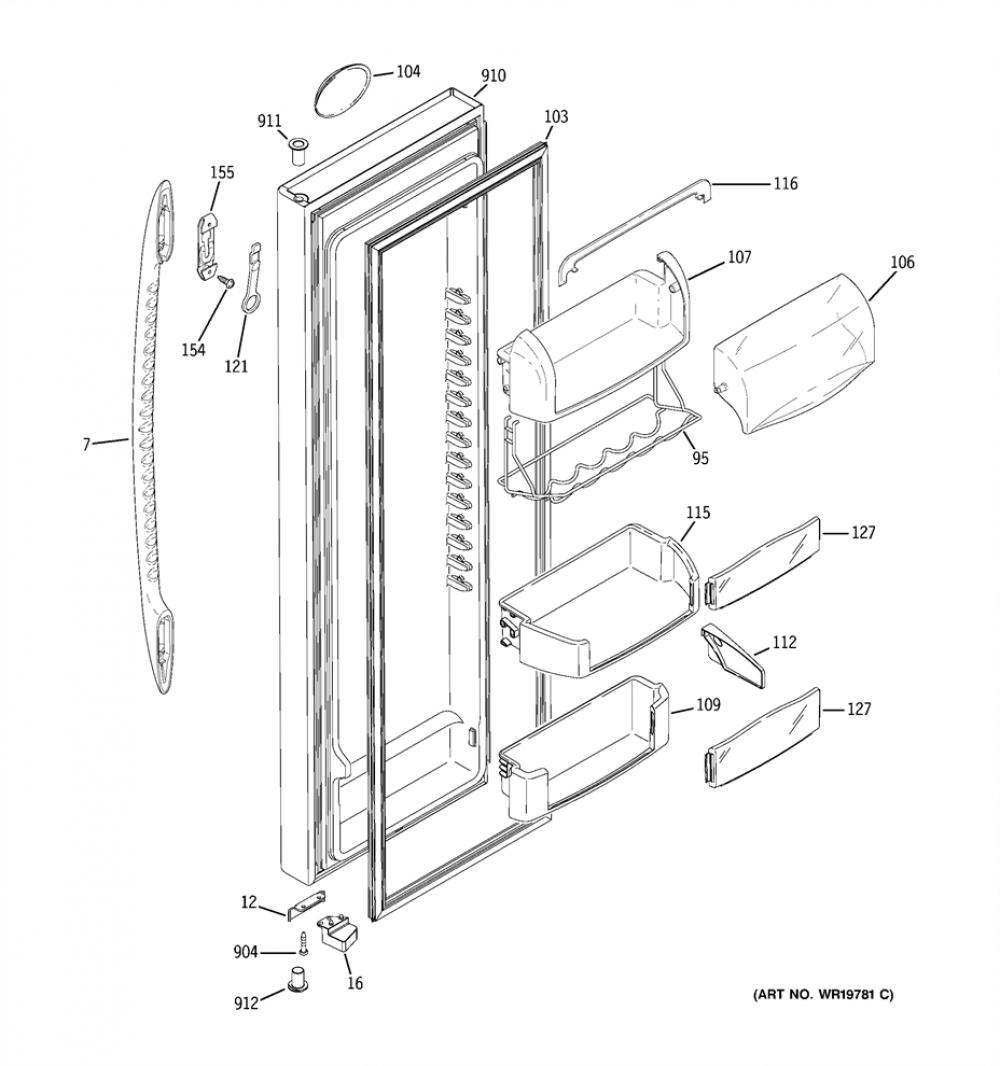 104
910
911
103
155
116
107
106
154
121
7
95
115
127
112
109
127
12
904
16
912
(ART NO. WR19781 C)