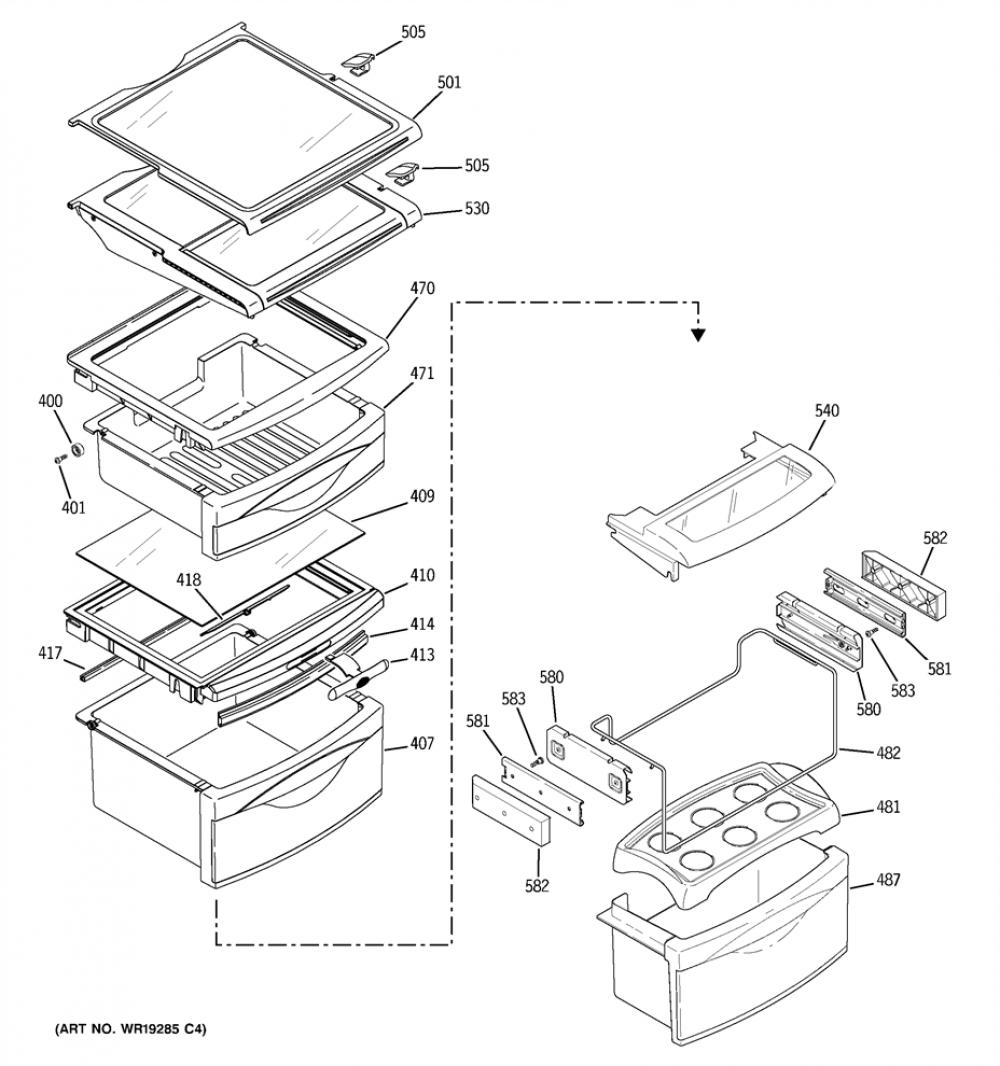 505
501
505
530
470
471
400
401
409
418
410
414
417
413
407
540
582
581
583
580
580
583
581
482
481
582
487
(ART NO. WR19285 C4)