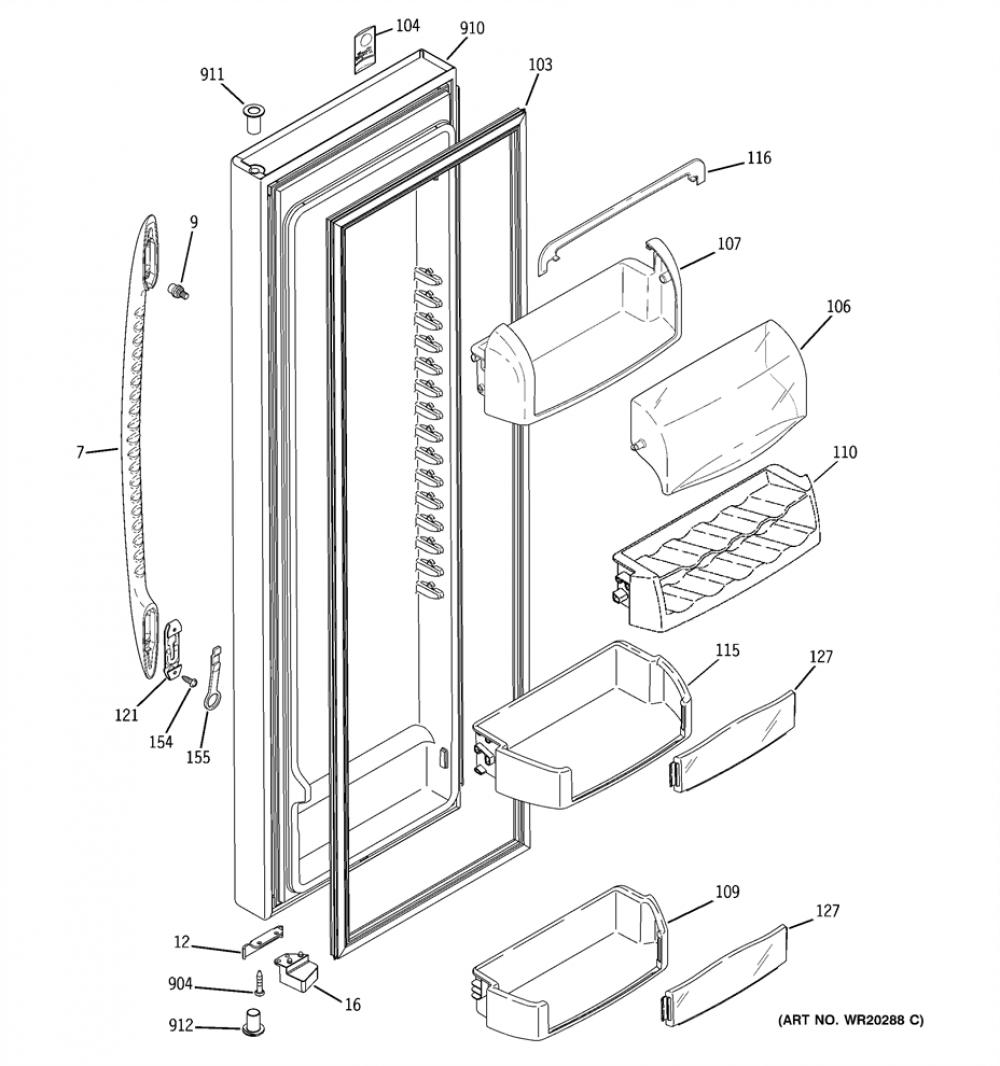 104
910
911
103
116
9
107
106
7
110
115
127
121
154
155
109
127
12
904
16
912
(ART NO. WR20288 C)