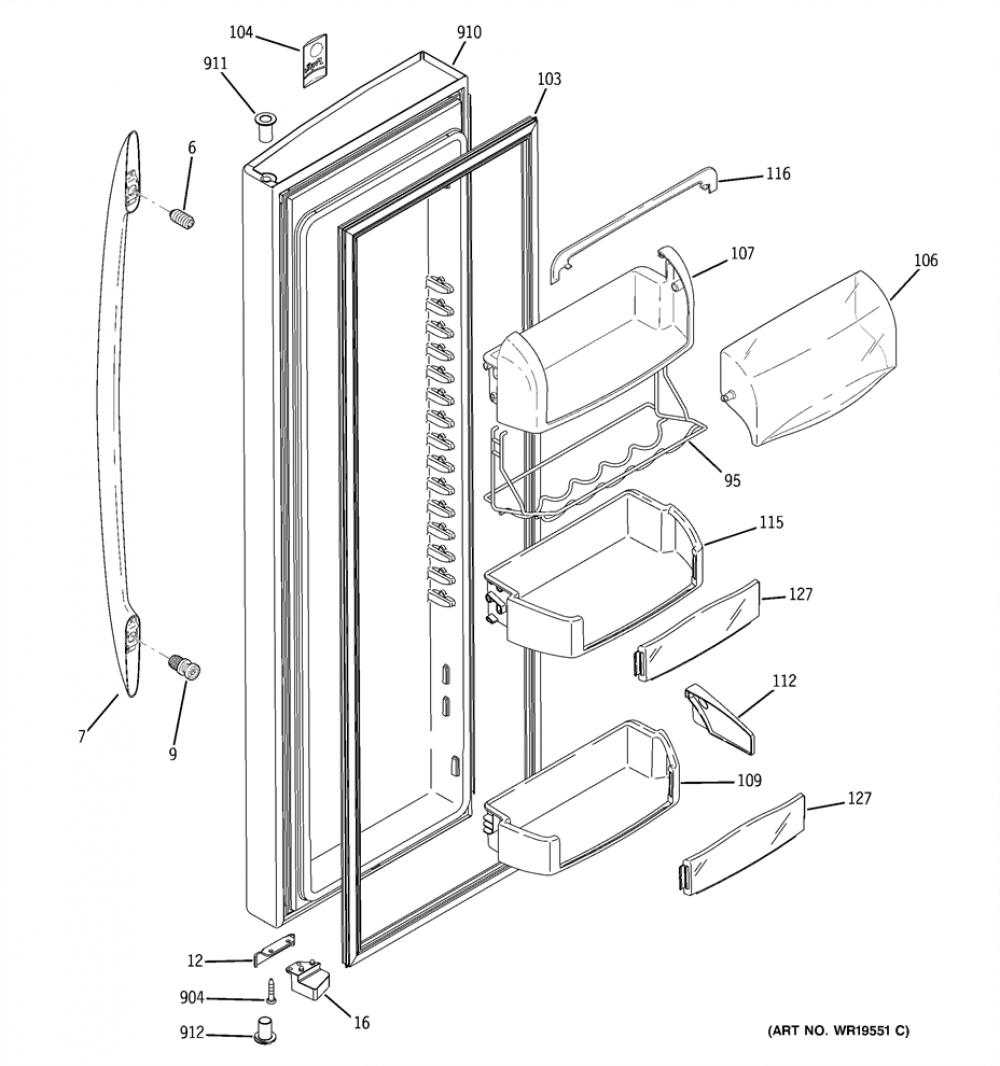 104
910
911
103
6
116
107
106
95
115
127
112
7
9
109
127
12
904
16
912
(ART NO. WR19551 C)