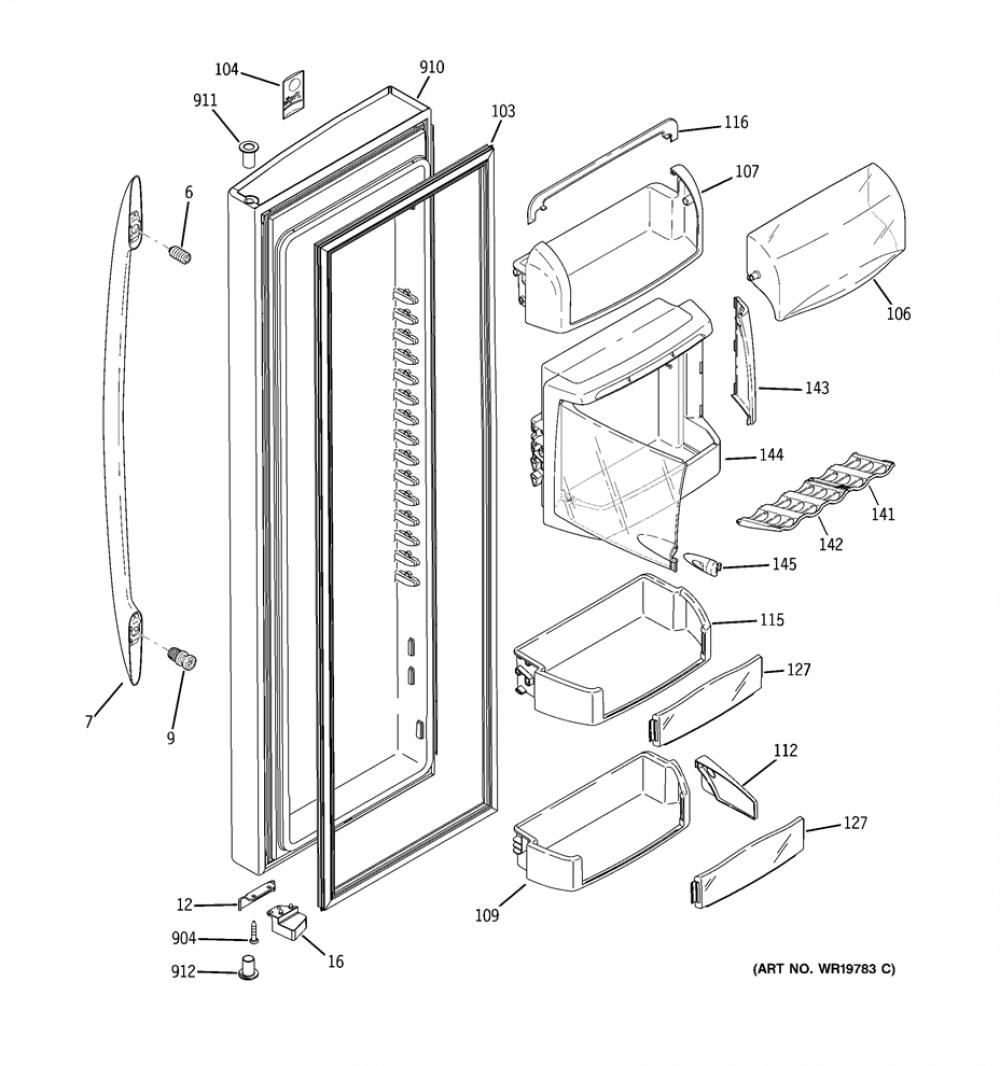 104
910
911
103
116
6
107
106
143
144
141
142
145
115
127
7
9
112
127
12
109
904
16
912
(ART NO. WR19783 C)