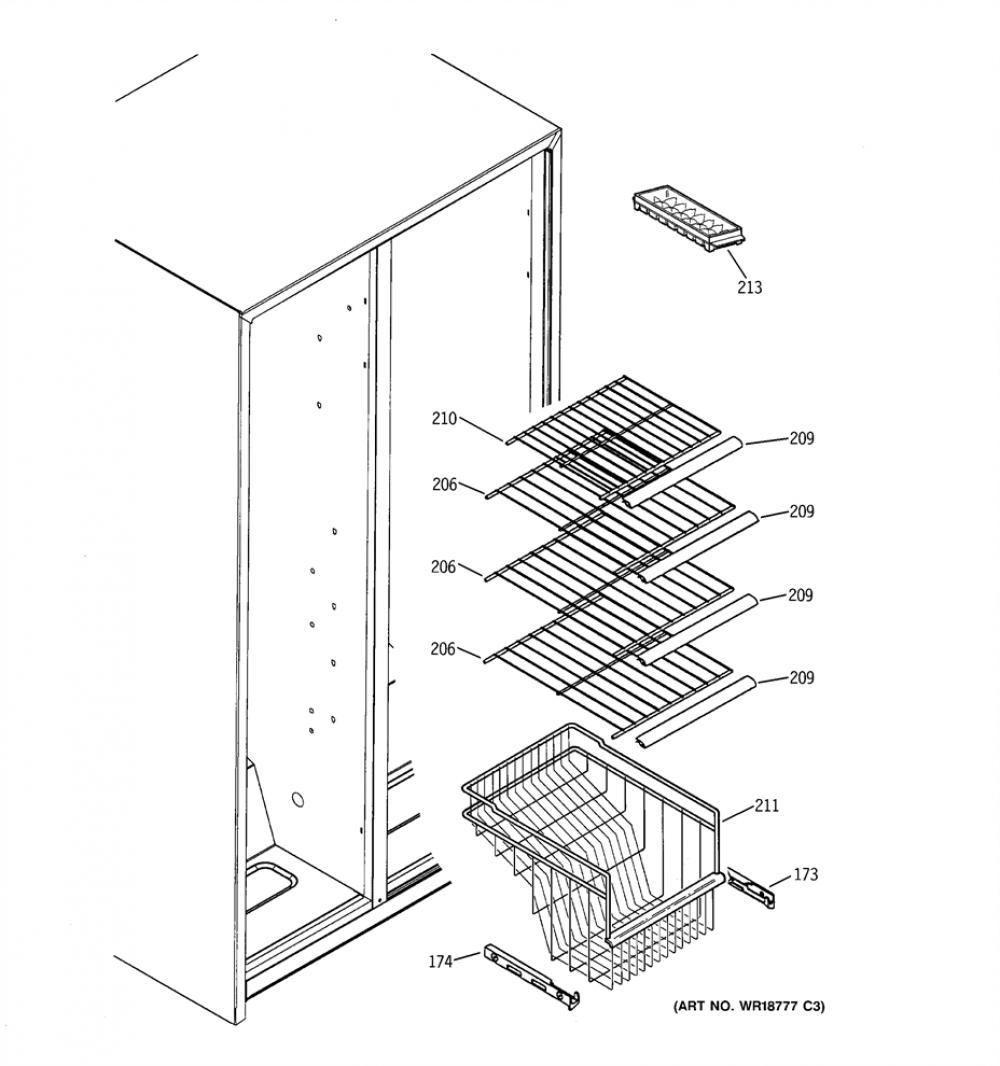 213

210

209

206

209

206

209

206

209

211

173

174

(ART NO. WR18777 C3)